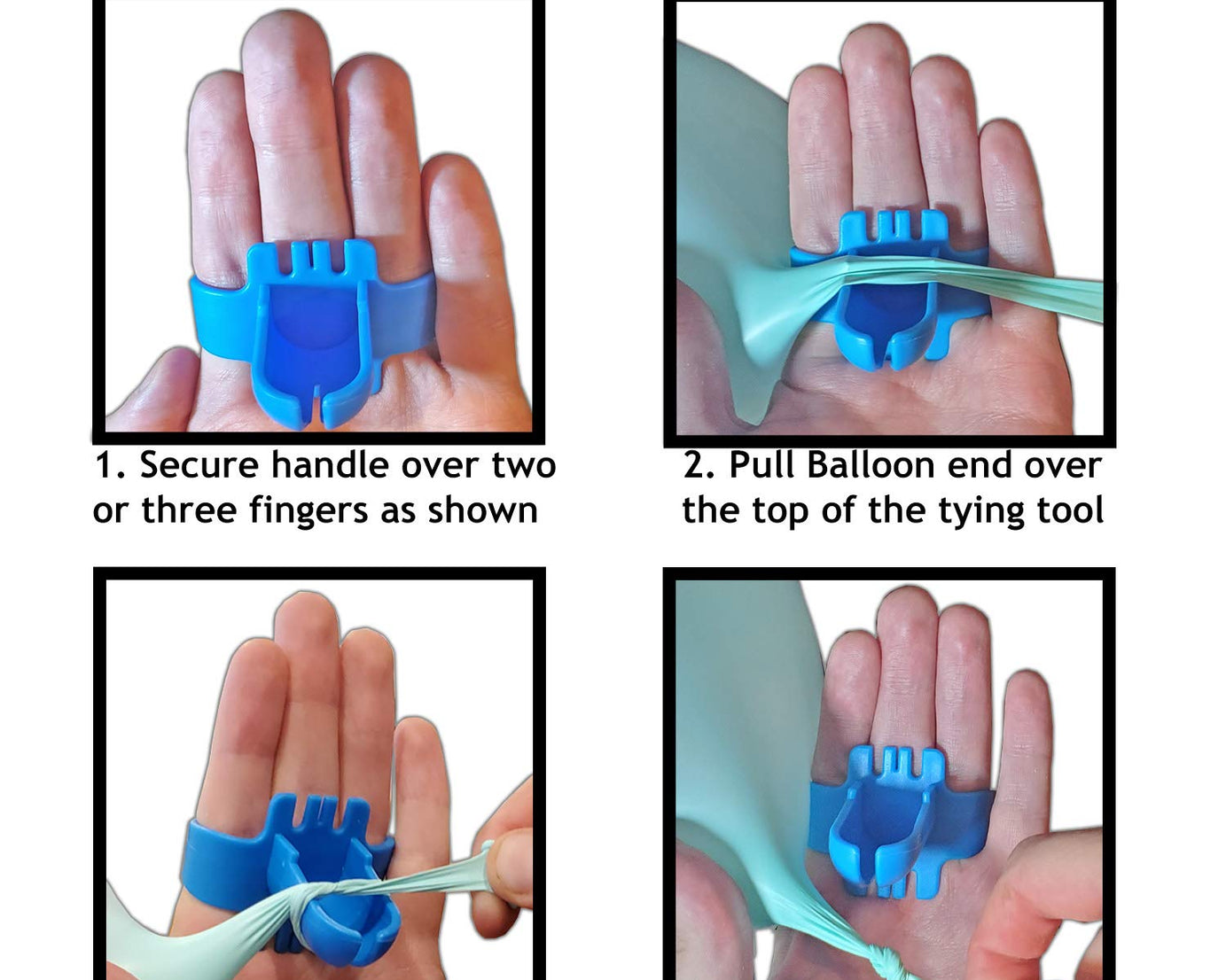 1. Secure handle over two or three fingers as shown

2. Pull Balloon end over the top of the tying tool