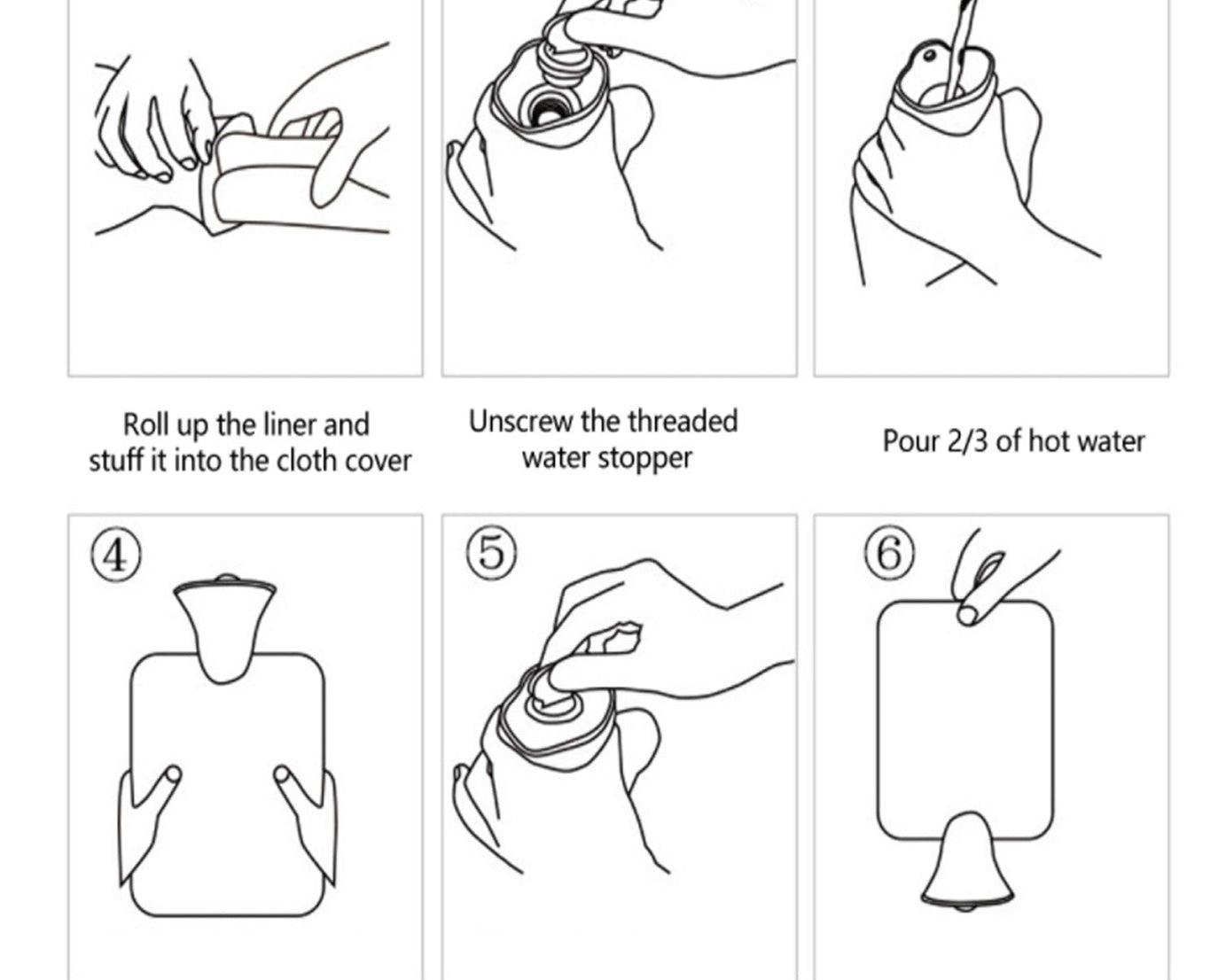 Roll up the liner and stuff it into the cloth cover

Unscrew the threaded water stopper

Pour 2/3 of hot water

④

⑤

⑥