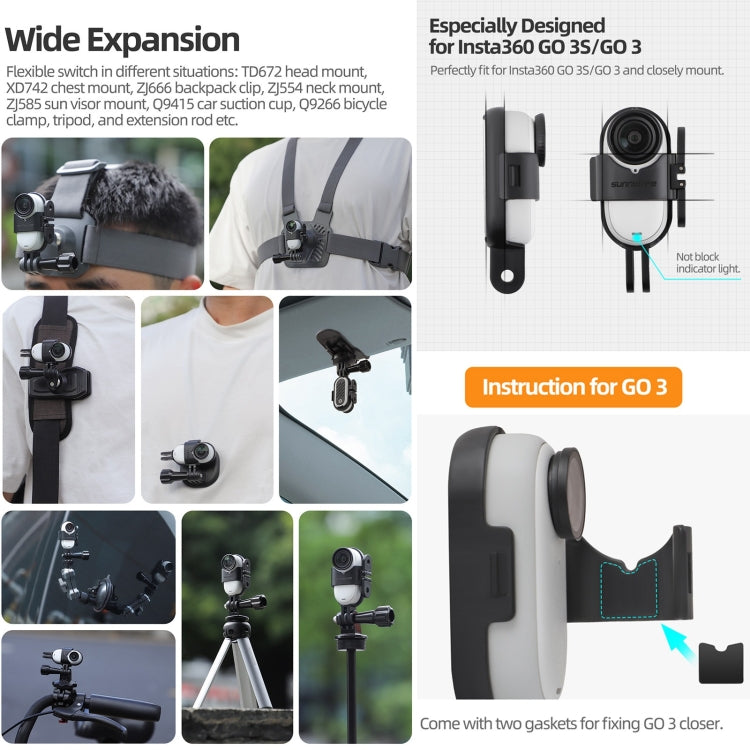 Wide Expansion

Flexible switch in different situations: TD672 head mount, XD742 chest mount, ZJ666 backpack clip, ZJ554 neck mount, ZJ585 sun visor mount, Q9415 car suction cup, Q9266 bicycle clamp, tripod, and extension rod etc.

Especially Designed for Insta360 GO 3S/GO 3

Perfectly fit for Insta360 GO 3S/GO 3 and closely mount.

SUNNYLIFE

Not block indicator light.

Instruction for GO 3

Come with two gaskets for fixing GO 3 closer.