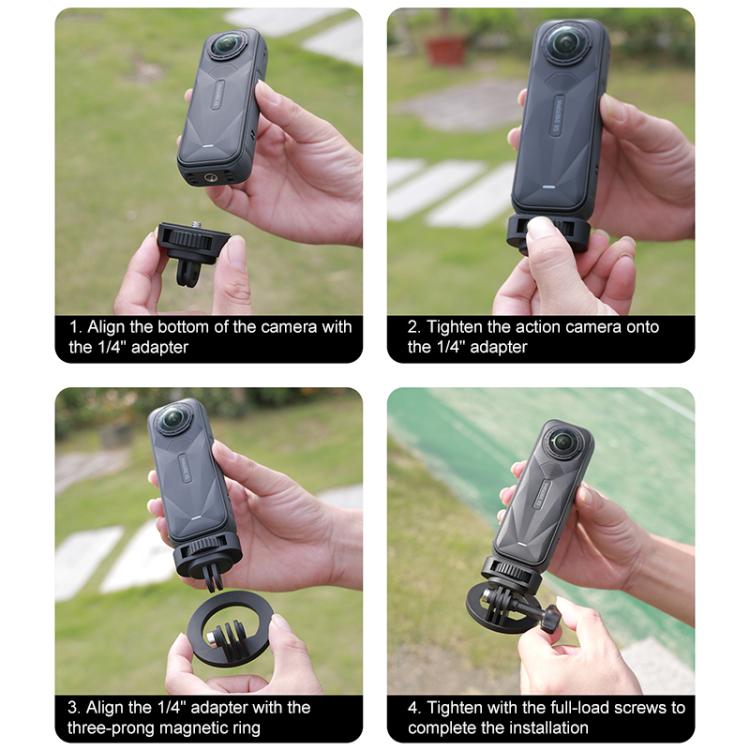 1. Align the bottom of the camera with the 1/4" adapter

2. Tighten the action camera onto the 1/4" adapter

3. Align the 1/4" adapter with the three-prong magnetic ring

4. Tighten with the full-load screws to complete the installation