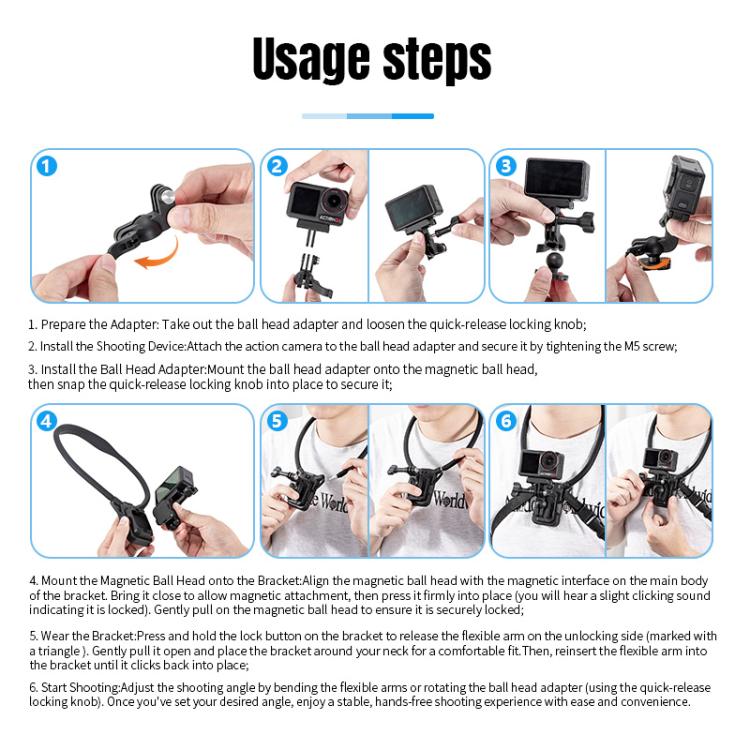 Usage steps

1

2

3

1. Prepare the Adapter: Take out the ball head adapter and loosen the quick-release locking knob;

2. Install the Shooting Device:Attach the action camera to the ball head adapter and secure it by tightening the M5 screw;

3. Install the Ball Head Adapter:Mount the ball head adapter onto the magnetic ball head, then snap the quick-release locking knob into place to secure it;

4

5

6

4. Mount the Magnetic Ball Head onto the Bracket:Align the magnetic ball head with the magnetic interface on the main body of the bracket. Bring it close to allow magnetic attachment, then press it firmly into place (you will hear a slight clicking sound indicating it is locked). Gently pull on the magnetic ball head to ensure it is securely locked;

5. Wear the Bracket:Press and hold the lock button on the bracket to release the flexible arm on the unlocking side (marked with a triangle ). Gently pull it open and place the bracket around your neck for a comfortable fit.Then, reinsert the flexible arm into the bracket until it clicks back into place;

6. Start Shooting:Adjust the shooting angle by bending the flexible arms or rotating the ball head adapter (using the quick-release locking knob). Once you've set your desired angle, enjoy a stable, hands-free shooting experience with ease and convenience.