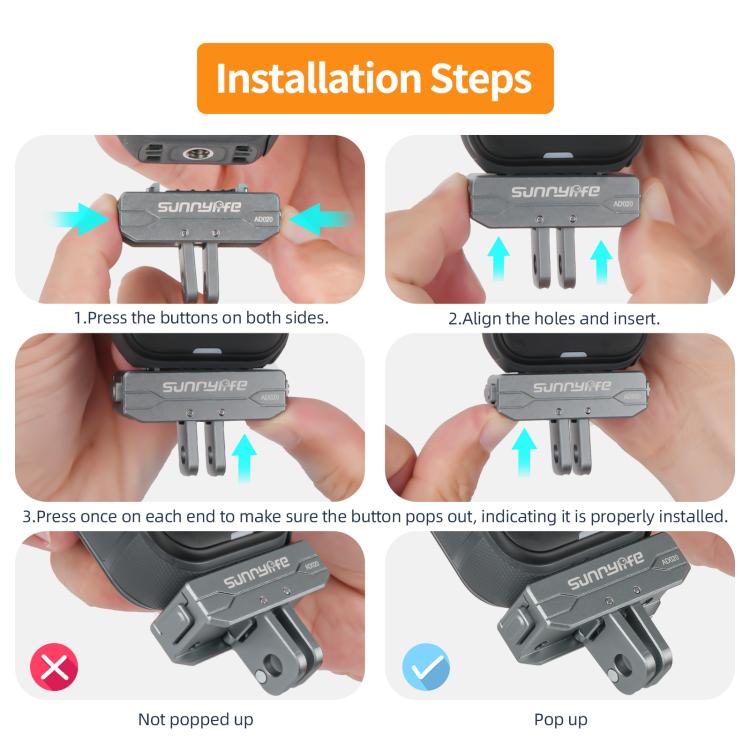 Installation Steps

sunnylife
AD020

sunnylife
AD020

1.Press the buttons on both sides.

2.Align the holes and insert.

sunnylife
AD020

sunnylife
AD020

3.Press once on each end to make sure the button pops out, indicating it is properly installed.

sunnylife
AD020

sunnylife
AD020

Not popped up

Pop up