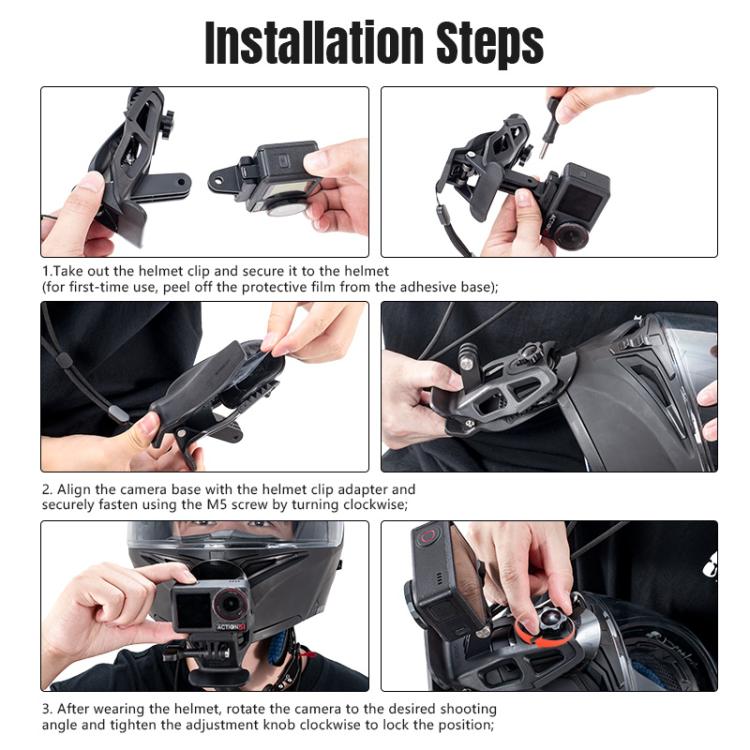 Installation Steps

1.Take out the helmet clip and secure it to the helmet (for first-time use, peel off the protective film from the adhesive base);

2. Align the camera base with the helmet clip adapter and securely fasten using the M5 screw by turning clockwise;

ACTION

3. After wearing the helmet, rotate the camera to the desired shooting angle and tighten the adjustment knob clockwise to lock the position;