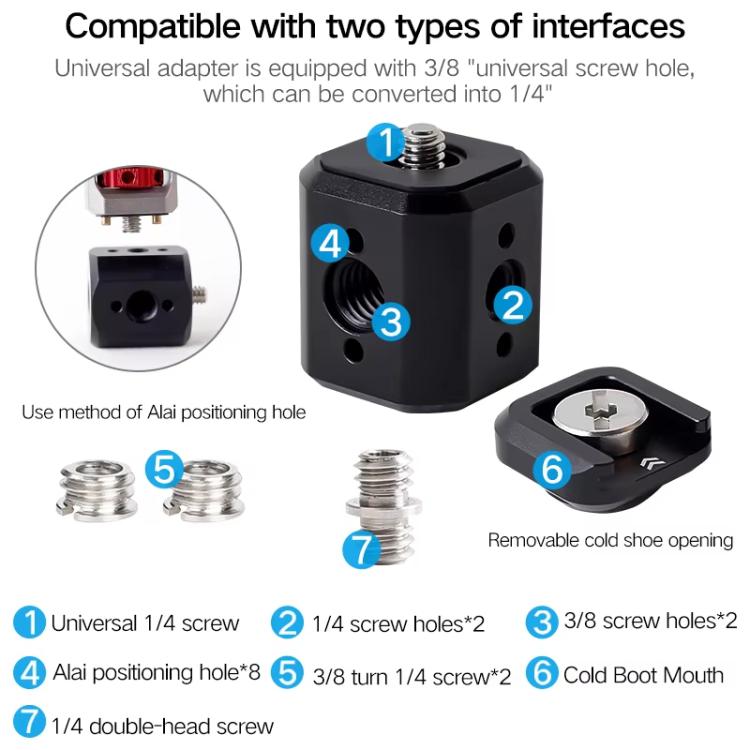 Compatible with two types of interfaces

Universal adapter is equipped with 3/8 "universal screw hole, which can be converted into 1/4"

1

4

3

2

Use method of Alai positioning hole

5

6

7

Removable cold shoe opening

1 Universal 1/4 screw
2 1/4 screw holes*2
3 3/8 screw holes*2
4 Alai positioning hole*8
5 3/8 turn 1/4 screw*2
6 Cold Boot Mouth
7 1/4 double-head screw