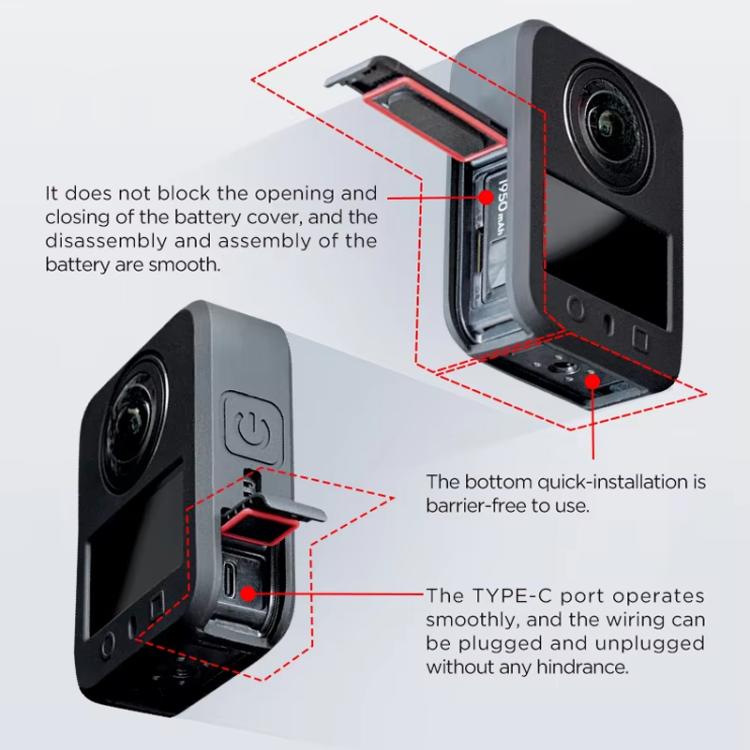 It does not block the opening and closing of the battery cover, and the disassembly and assembly of the battery are smooth.

1950 mAh

The bottom quick-installation is barrier-free to use.

The TYPE-C port operates smoothly, and the wiring can be plugged and unplugged without any hindrance.