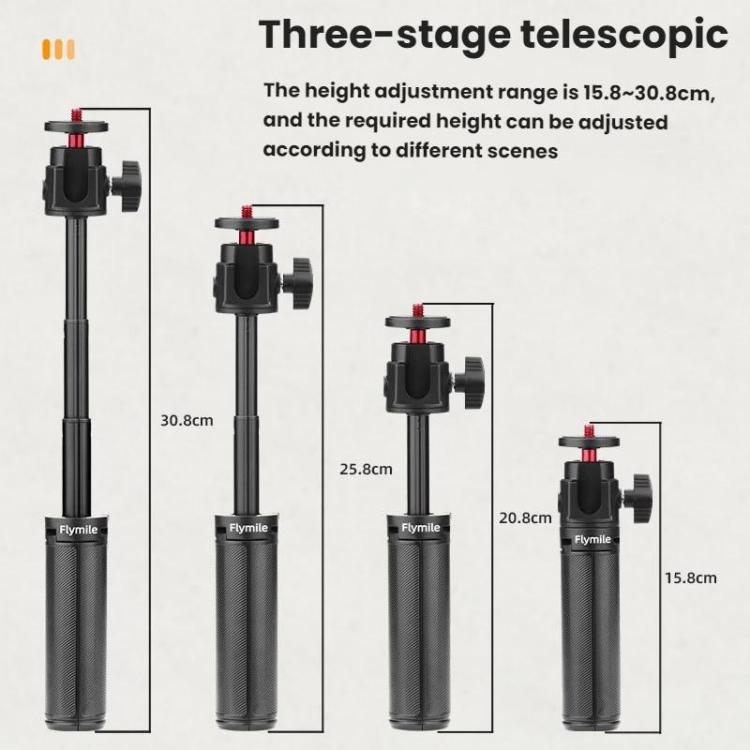 Three-stage telescopic

The height adjustment range is 15.8~30.8cm, and the required height can be adjusted according to different scenes

30.8cm

Flymile

25.8cm

Flymile

20.8cm

Flymile

15.8cm

Flymile