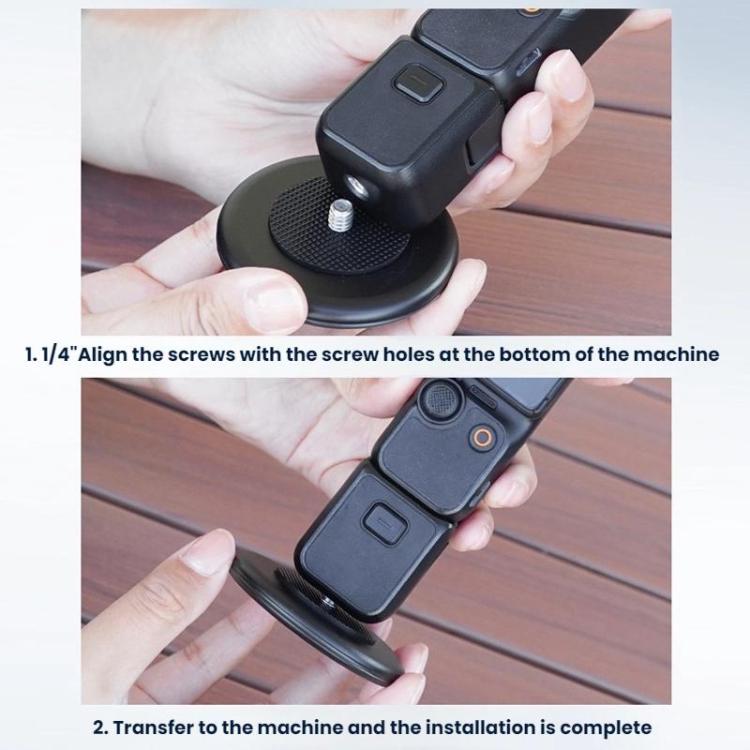 1. 1/4"Align the screws with the screw holes at the bottom of the machine

2. Transfer to the machine and the installation is complete