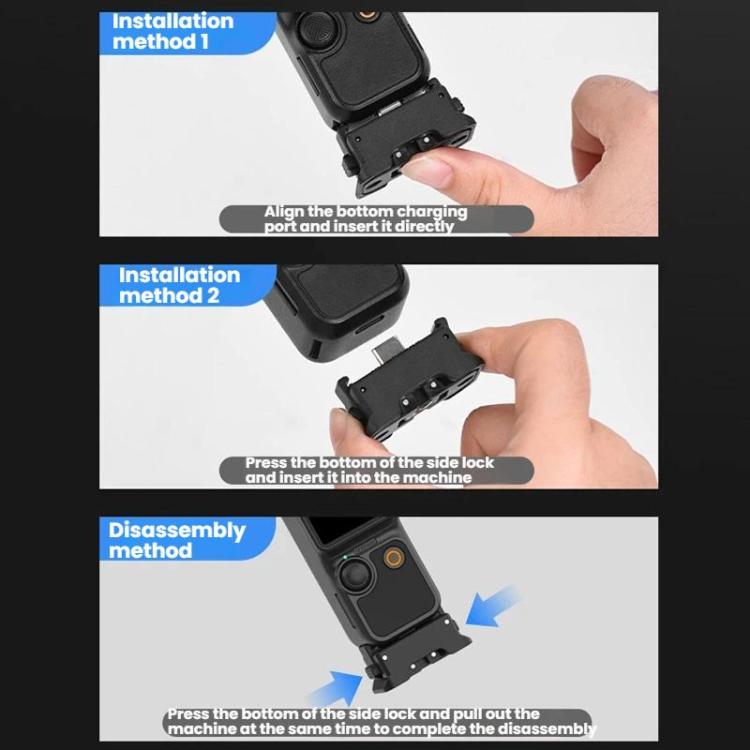 Installation method 1

Align the bottom charging port and insert it directly

Installation method 2

Press the bottom of the side lock and insert it into the machine

Disassembly method

Press the bottom of the side lock and pull out the machine at the same time to complete the disassembly