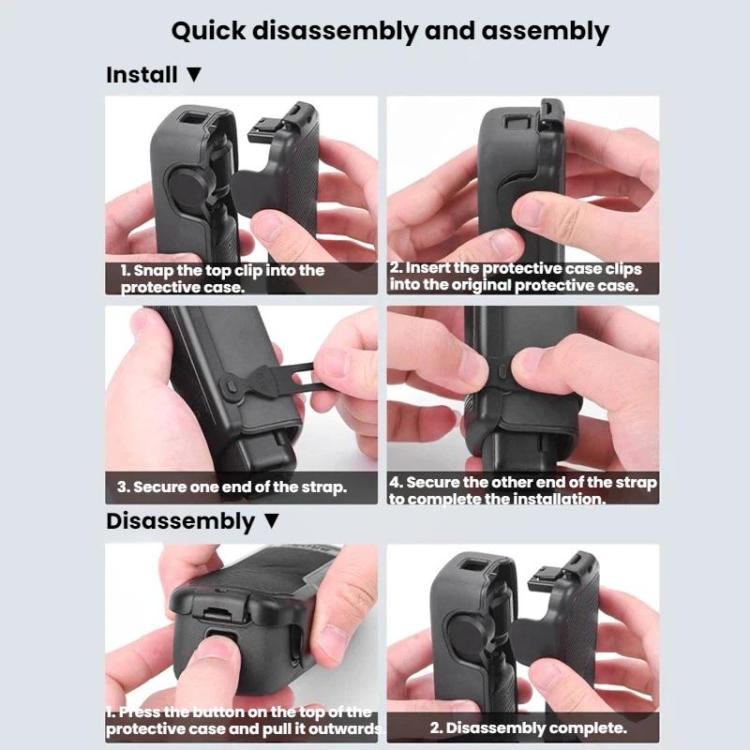 Quick disassembly and assembly

Install ▼

1. Snap the top clip into the protective case.

2. Insert the protective case clips into the original protective case.

3. Secure one end of the strap.

4. Secure the other end of the strap to complete the installation.

Disassembly ▼

1. Press the button on the top of the protective case and pull it outwards.

2. Disassembly complete.