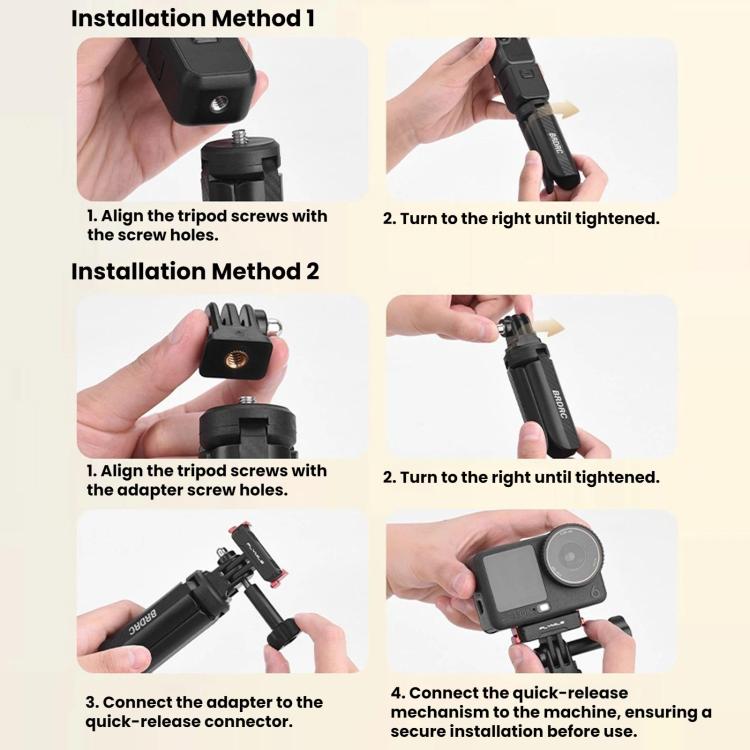 Installation Method 1

BRDRC

1. Align the tripod screws with the screw holes.

2. Turn to the right until tightened.

Installation Method 2

BRDRC

1. Align the tripod screws with the adapter screw holes.

2. Turn to the right until tightened.

BRDRC

3. Connect the adapter to the quick-release connector.

4. Connect the quick-release mechanism to the machine, ensuring a secure installation before use.