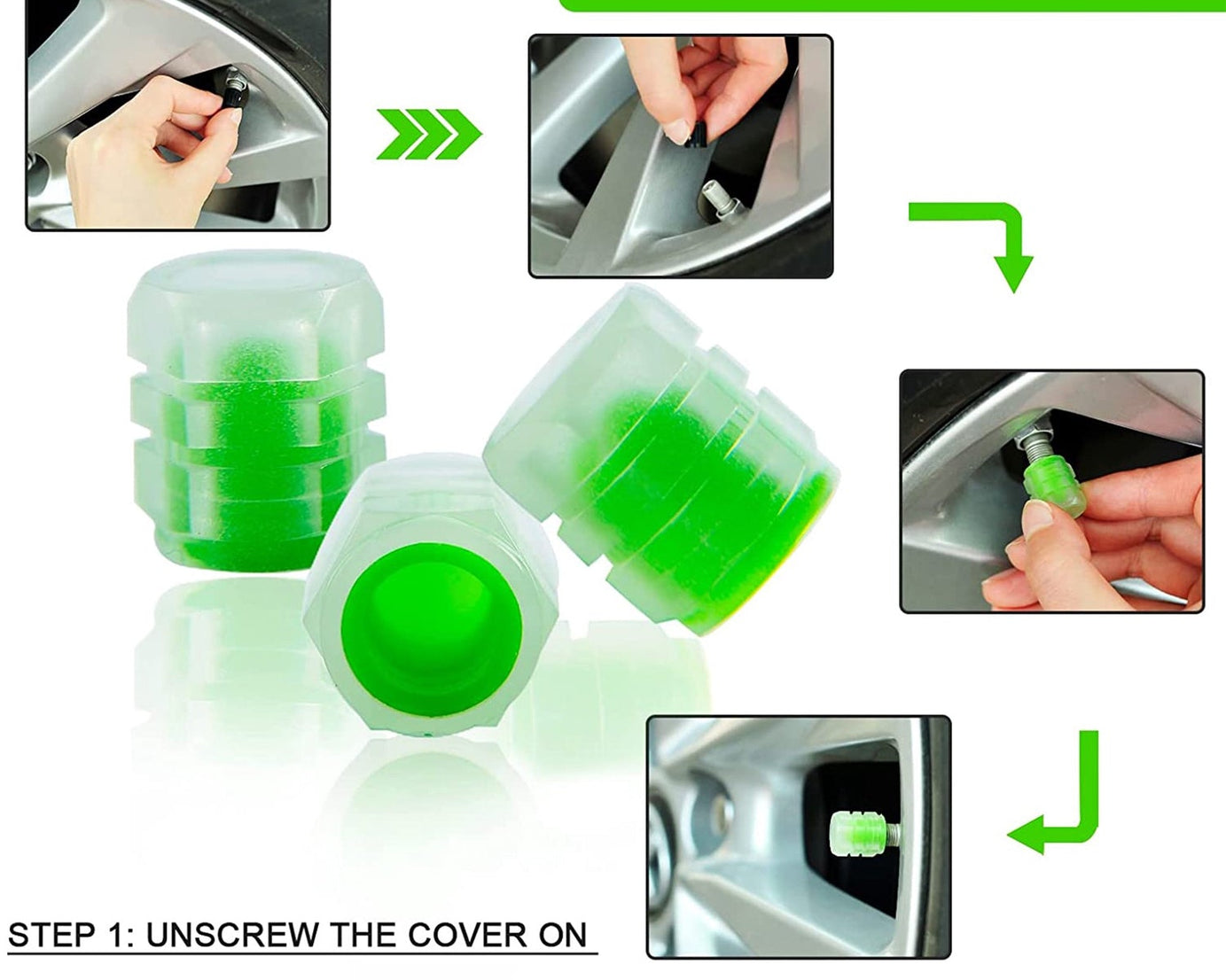 STEP 1: UNSCREW THE COVER ON