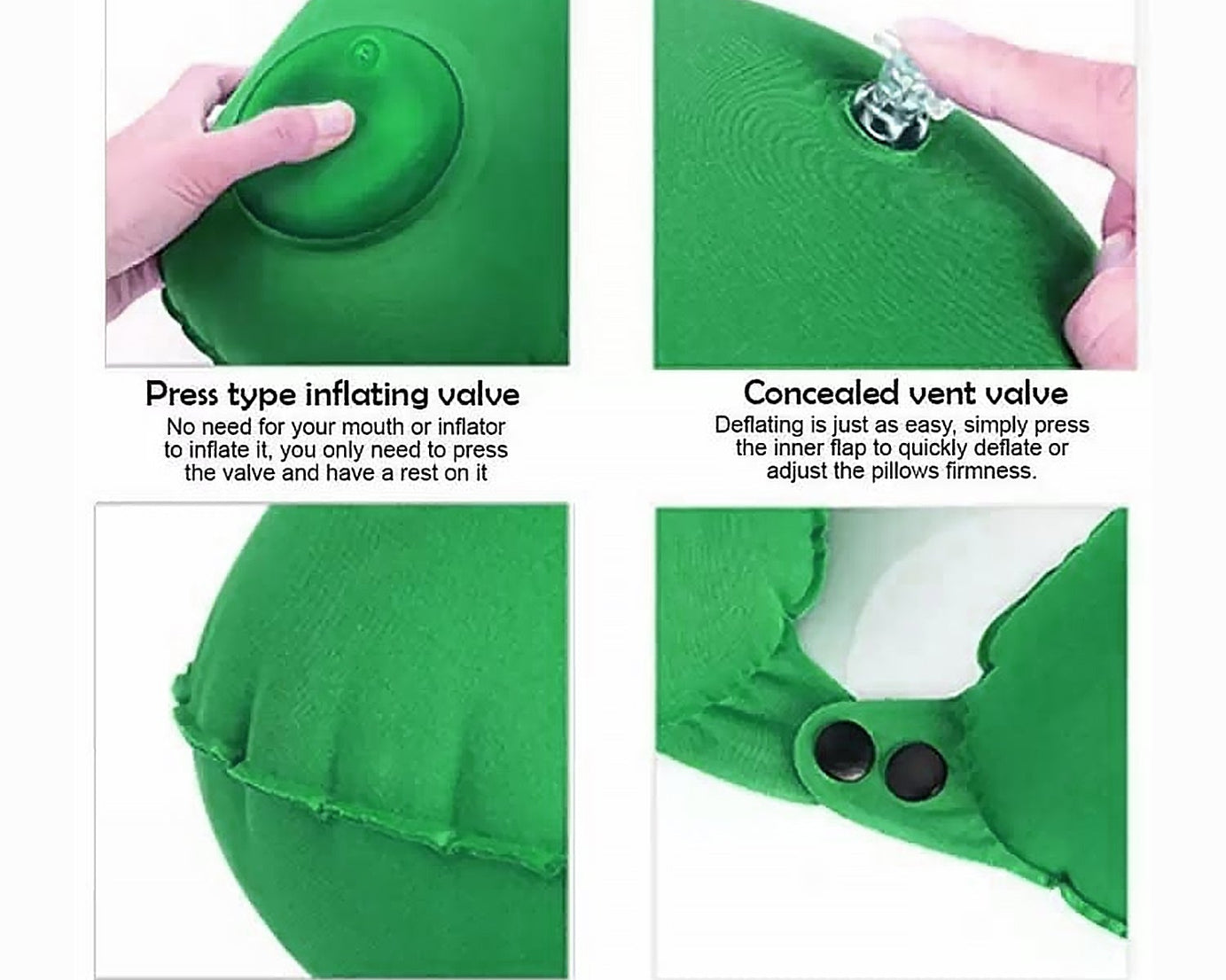 Press type inflating valve
No need for your mouth or inflator to inflate it, you only need to press the valve and have a rest on it

Concealed vent valve
Deflating is just as easy, simply press the inner flap to quickly deflate or adjust the pillows firmness.