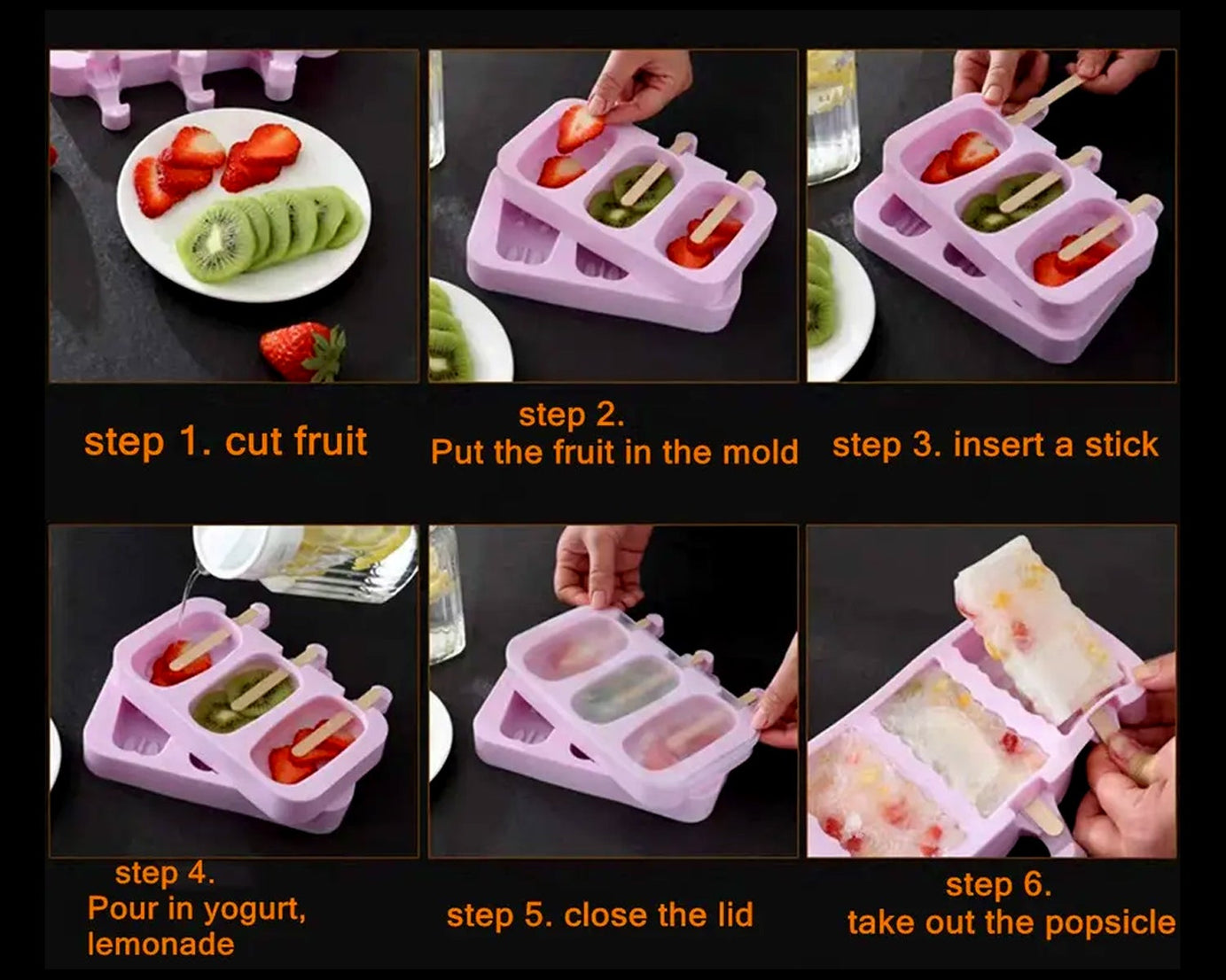 step 1. cut fruit

step 2.
Put the fruit in the mold

step 3. insert a stick

step 4.
Pour in yogurt, lemonade

step 5. close the lid

step 6.
take out the popsicle