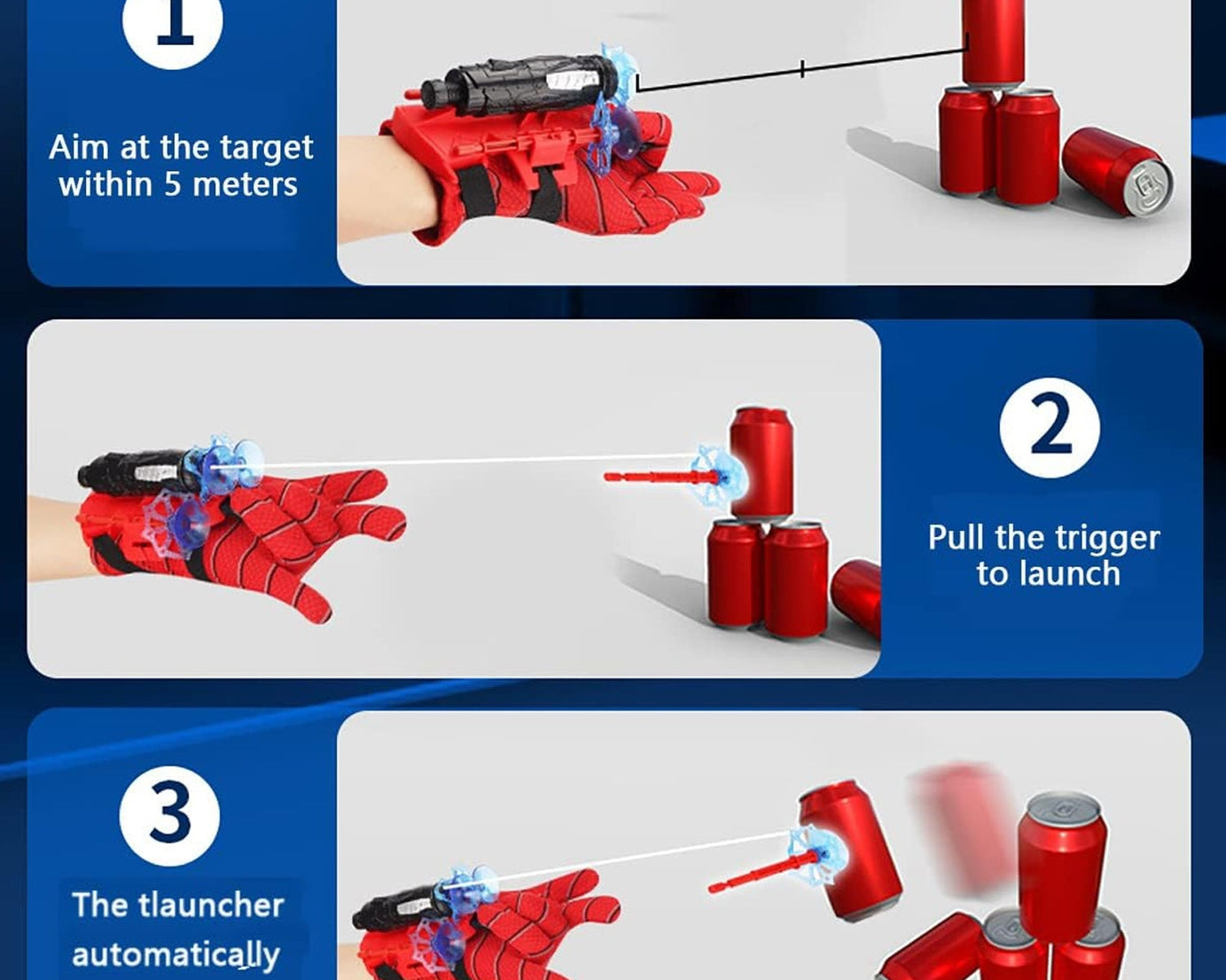 1

Aim at the target within 5 meters

2

Pull the trigger to launch

3

The tlauncher automatically