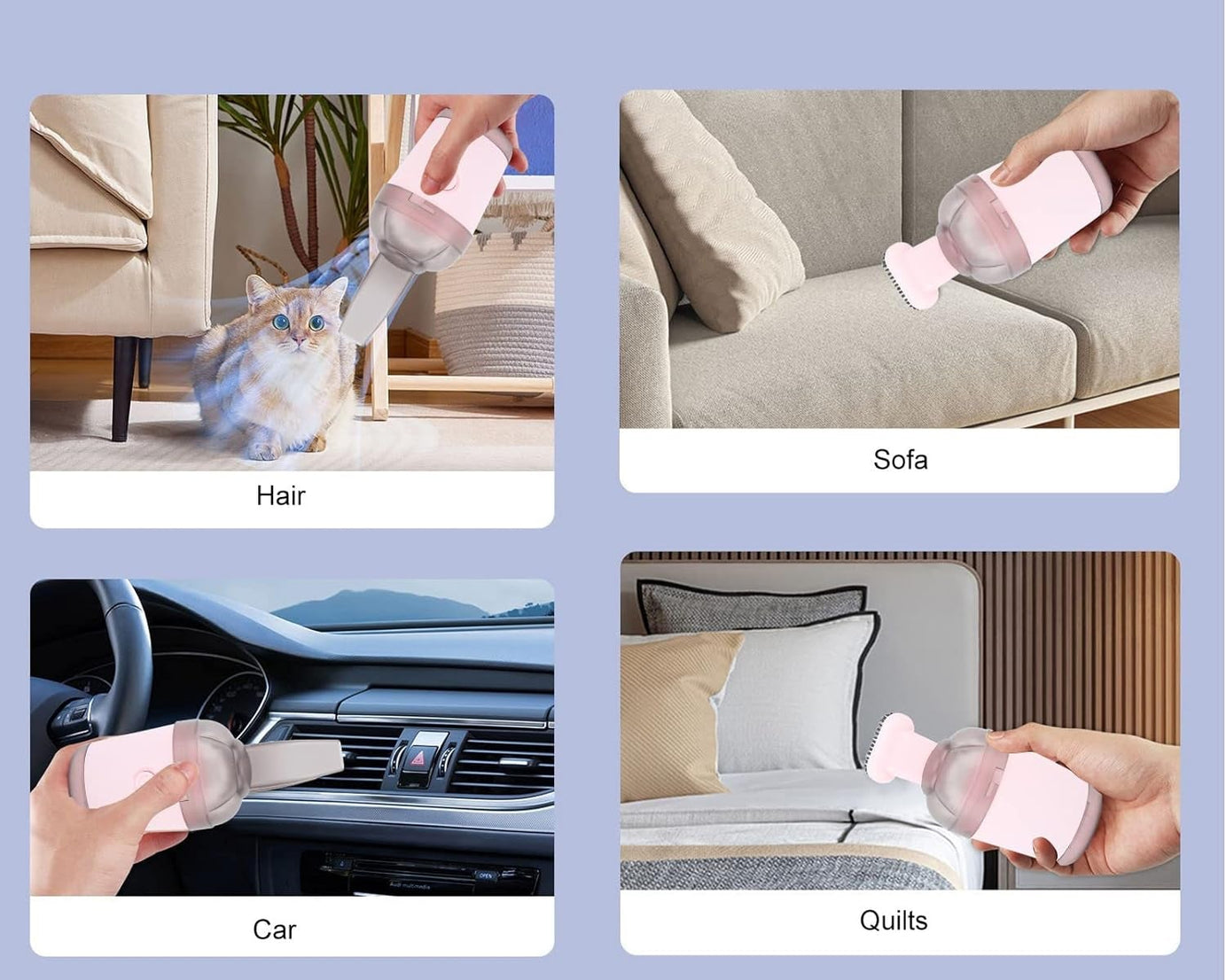 Hair

Sofa

Car

Quilts