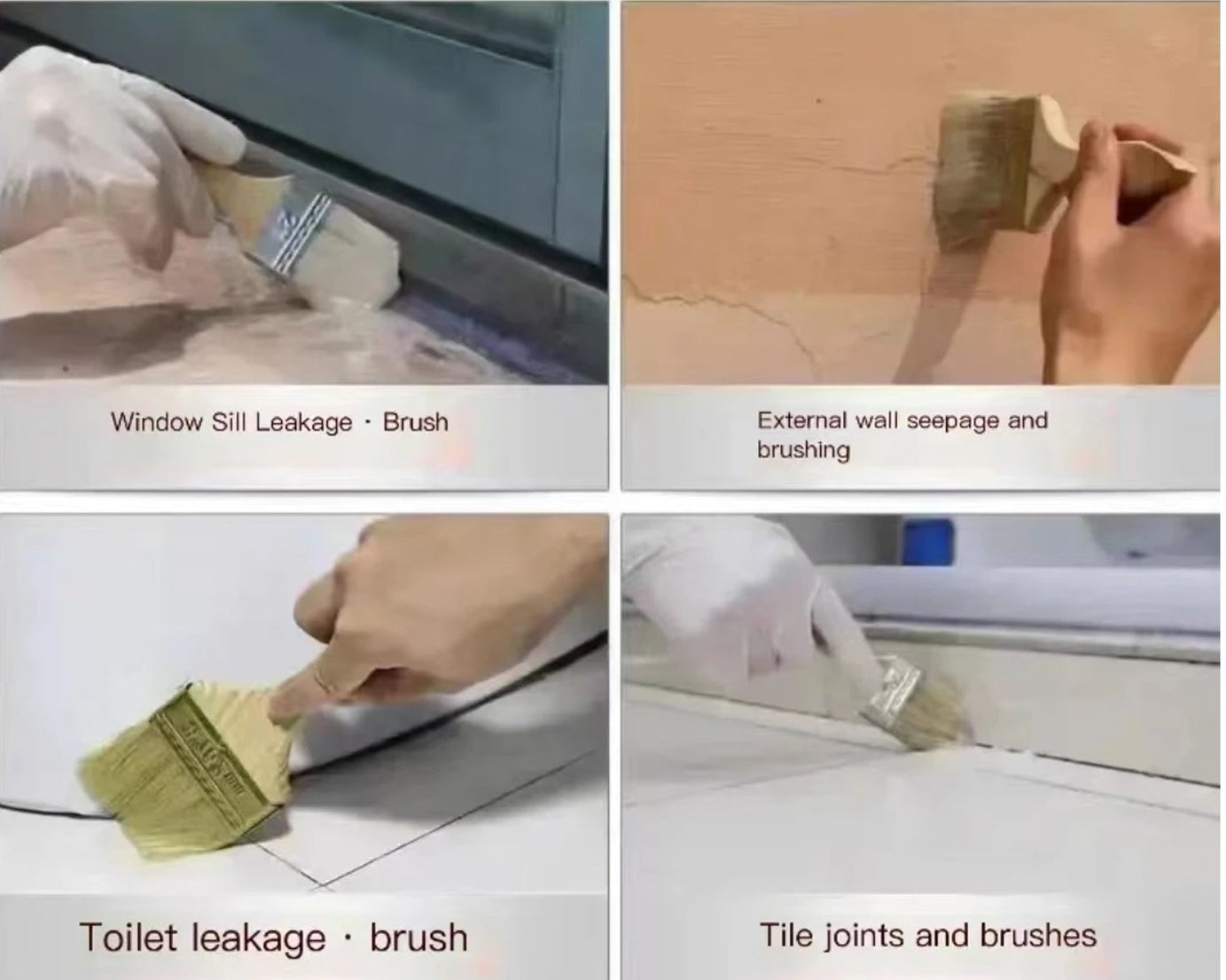 Window Sill Leakage · Brush

External wall seepage and brushing

Toilet leakage · brush

Tile joints and brushes