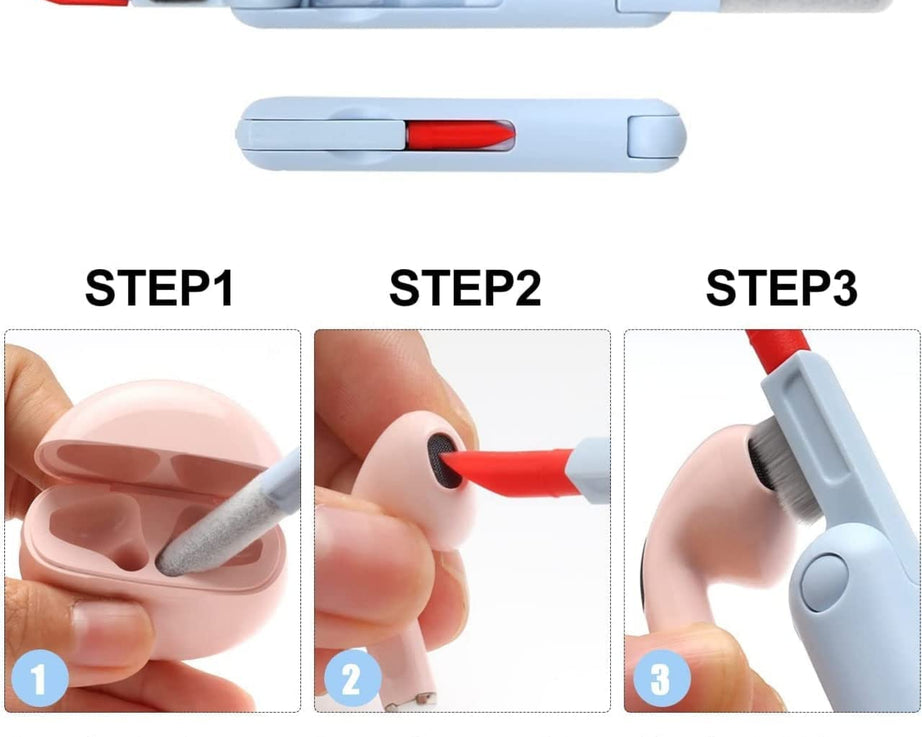 STEP1

STEP2

STEP3

1

2

3