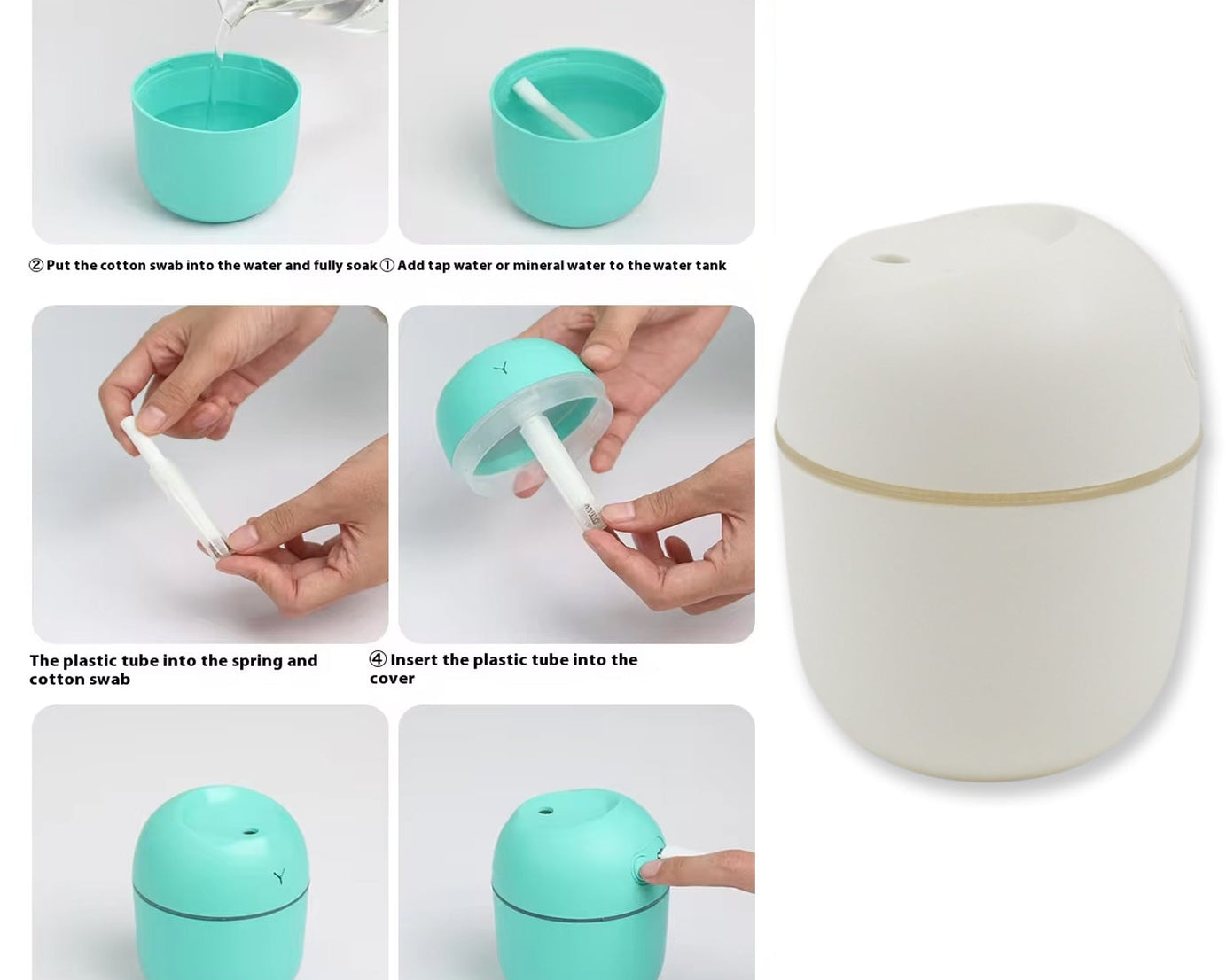 ② Put the cotton swab into the water and fully soak ① Add tap water or mineral water to the water tank

The plastic tube into the spring and cotton swab

④ Insert the plastic tube into the cover