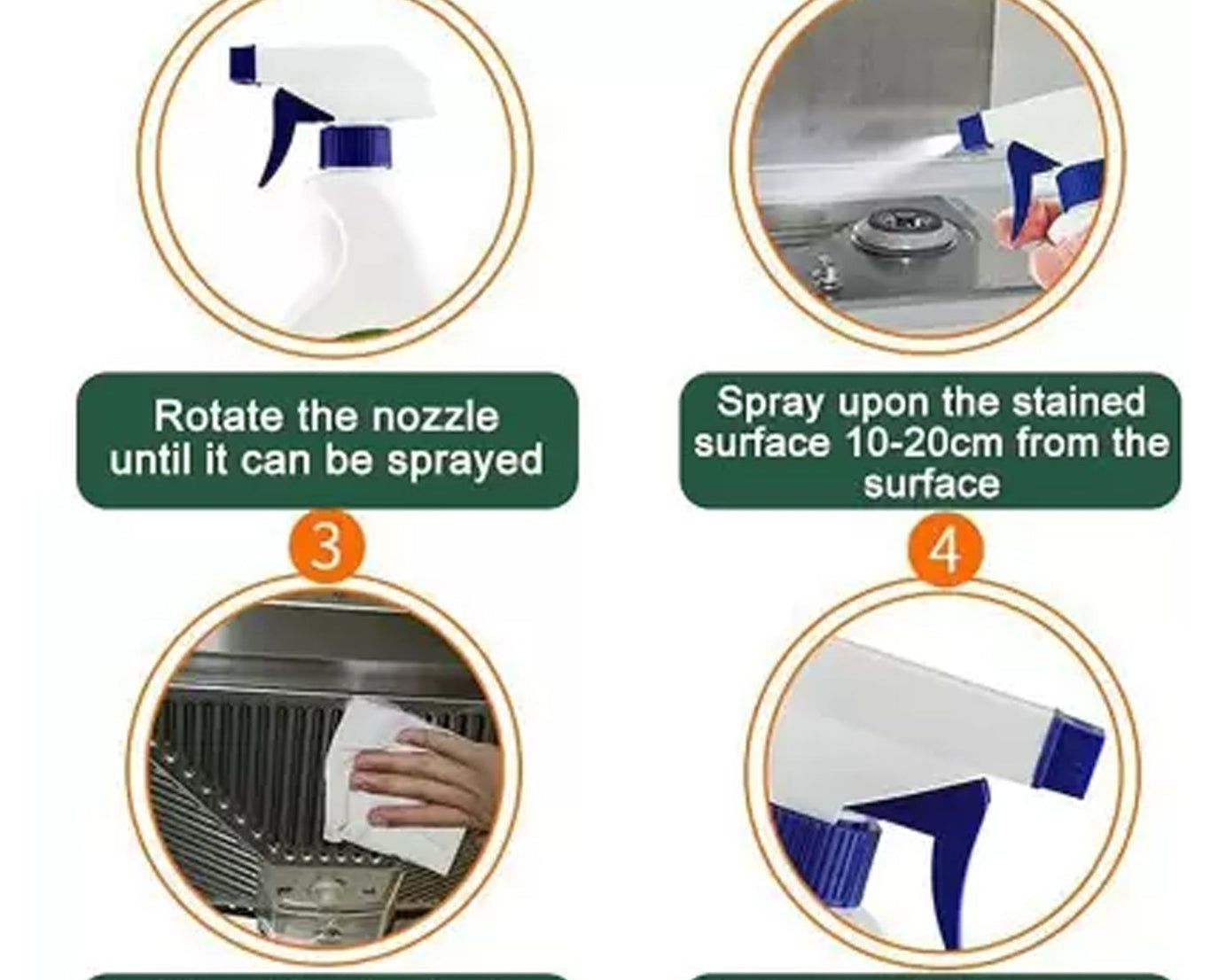 Rotate the nozzle until it can be sprayed

Spray upon the stained surface 10-20cm from the surface

3

4