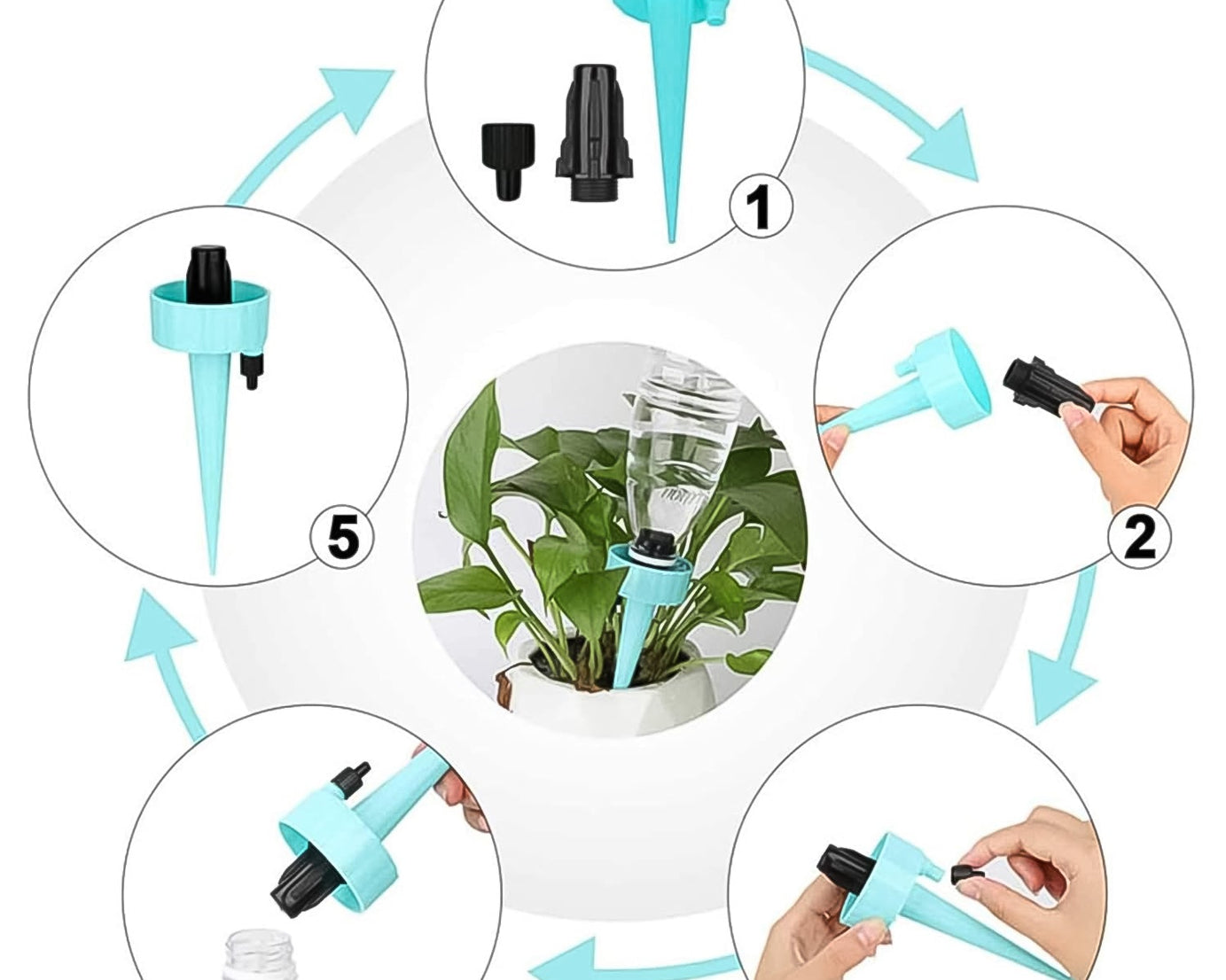 1

2

5