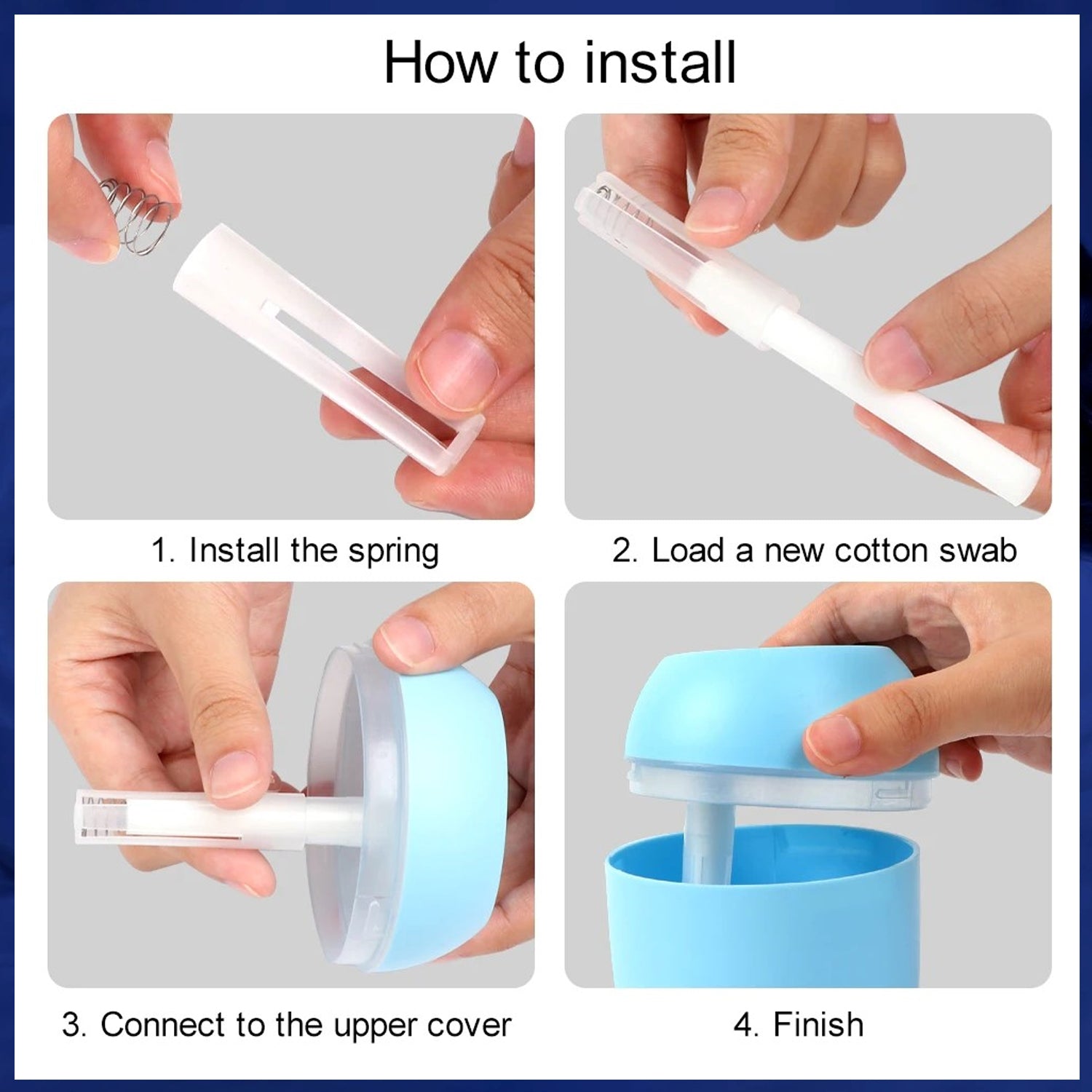 How to install

1. Install the spring

2. Load a new cotton swab

3. Connect to the upper cover

4. Finish