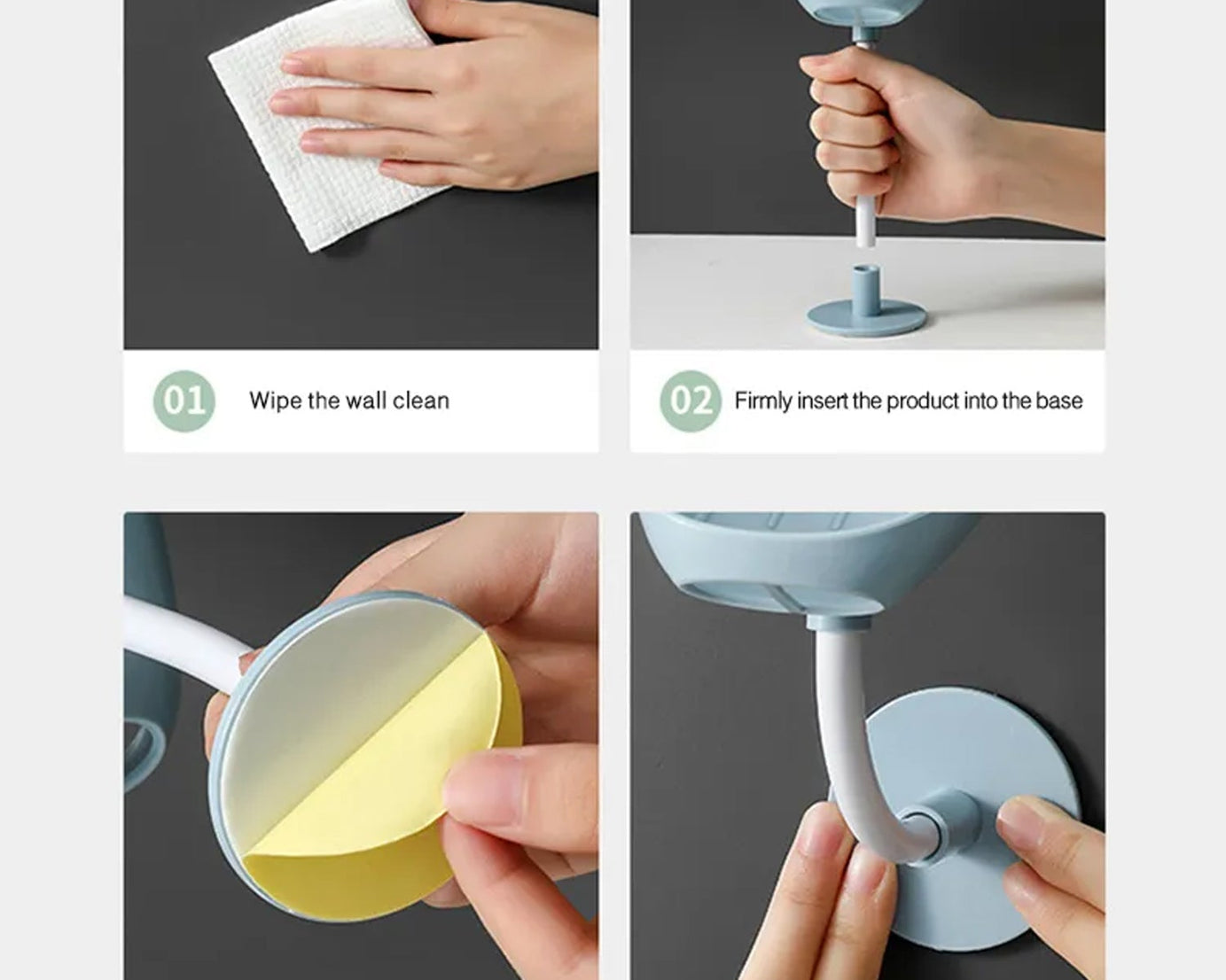 01 Wipe the wall clean

02 Firmly insert the product into the base