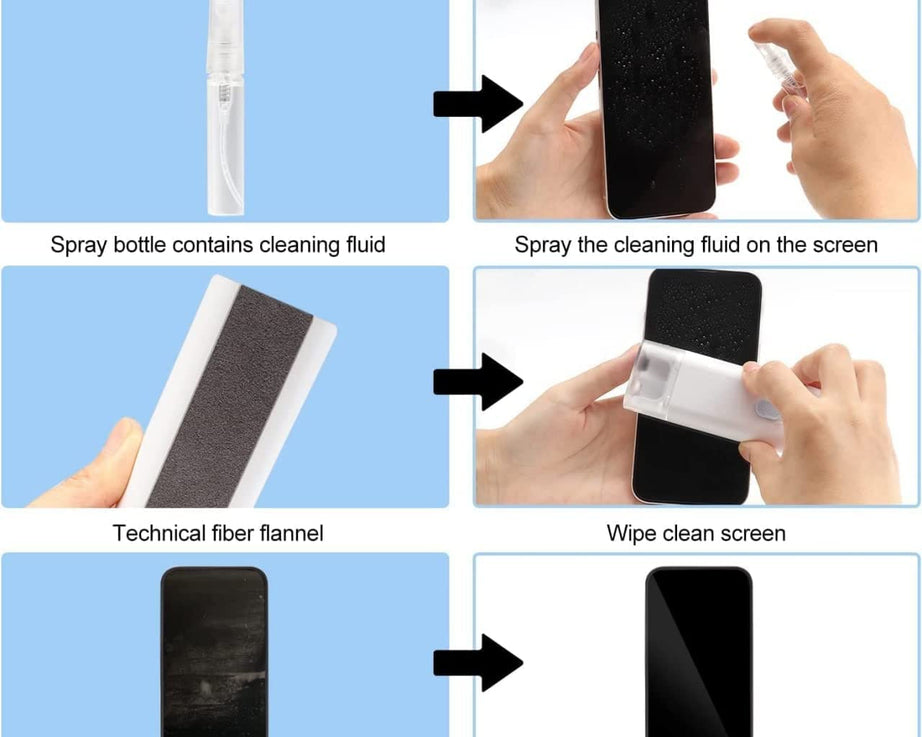 Spray bottle contains cleaning fluid

Spray the cleaning fluid on the screen

Technical fiber flannel

Wipe clean screen