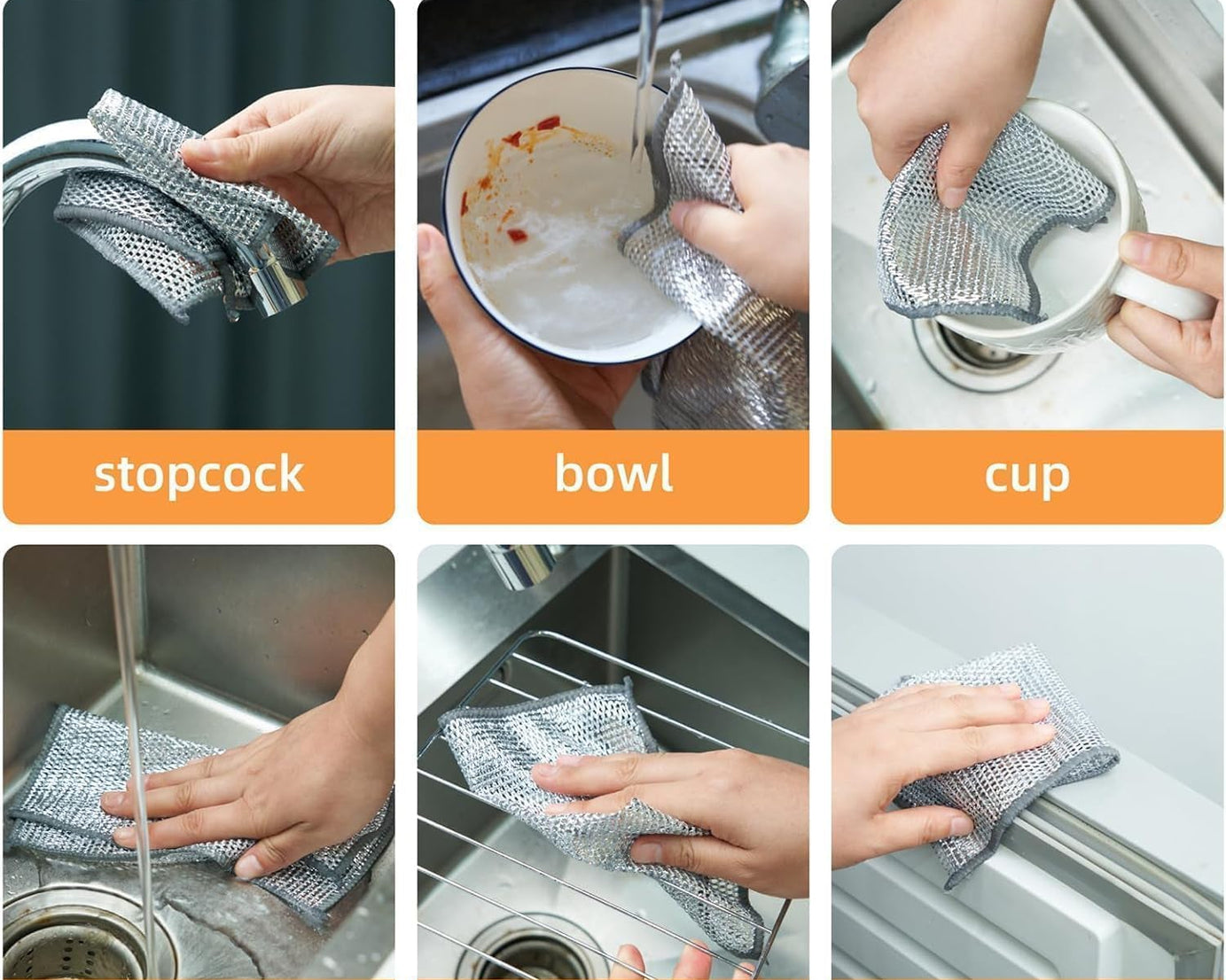 stopcock

bowl

cup