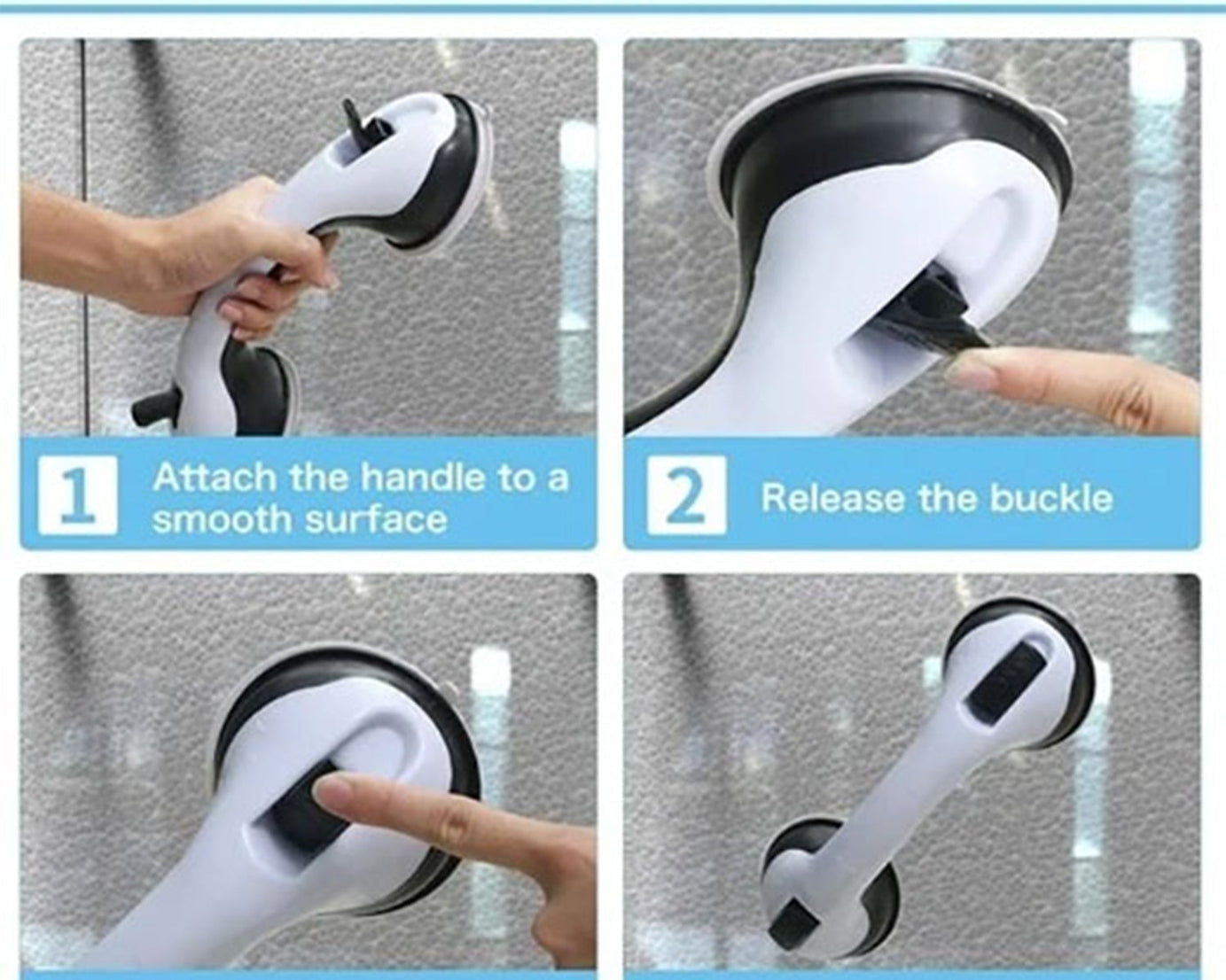 1 Attach the handle to a smooth surface

2 Release the buckle