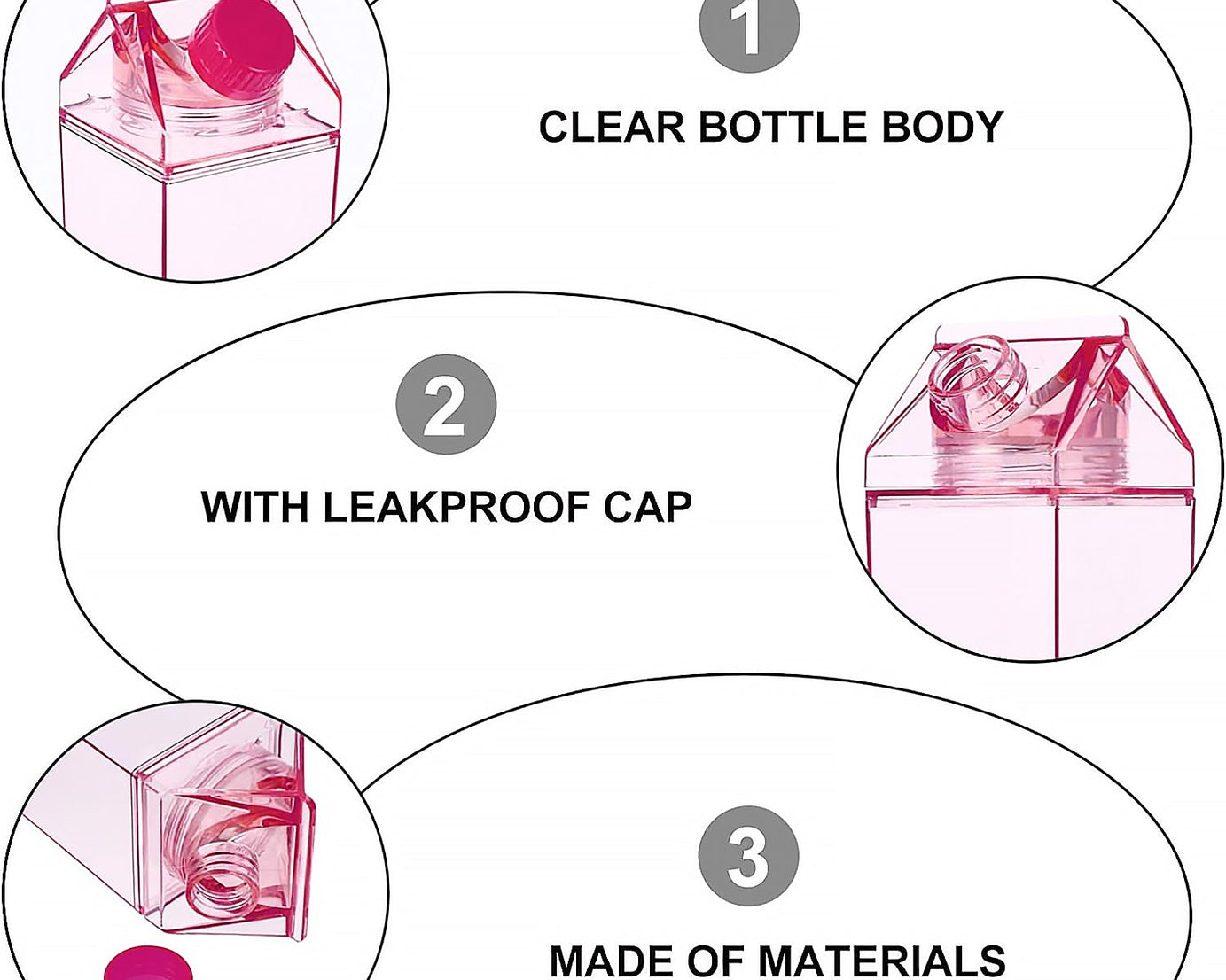 1

CLEAR BOTTLE BODY

2

WITH LEAKPROOF CAP

3

MADE OF MATERIALS