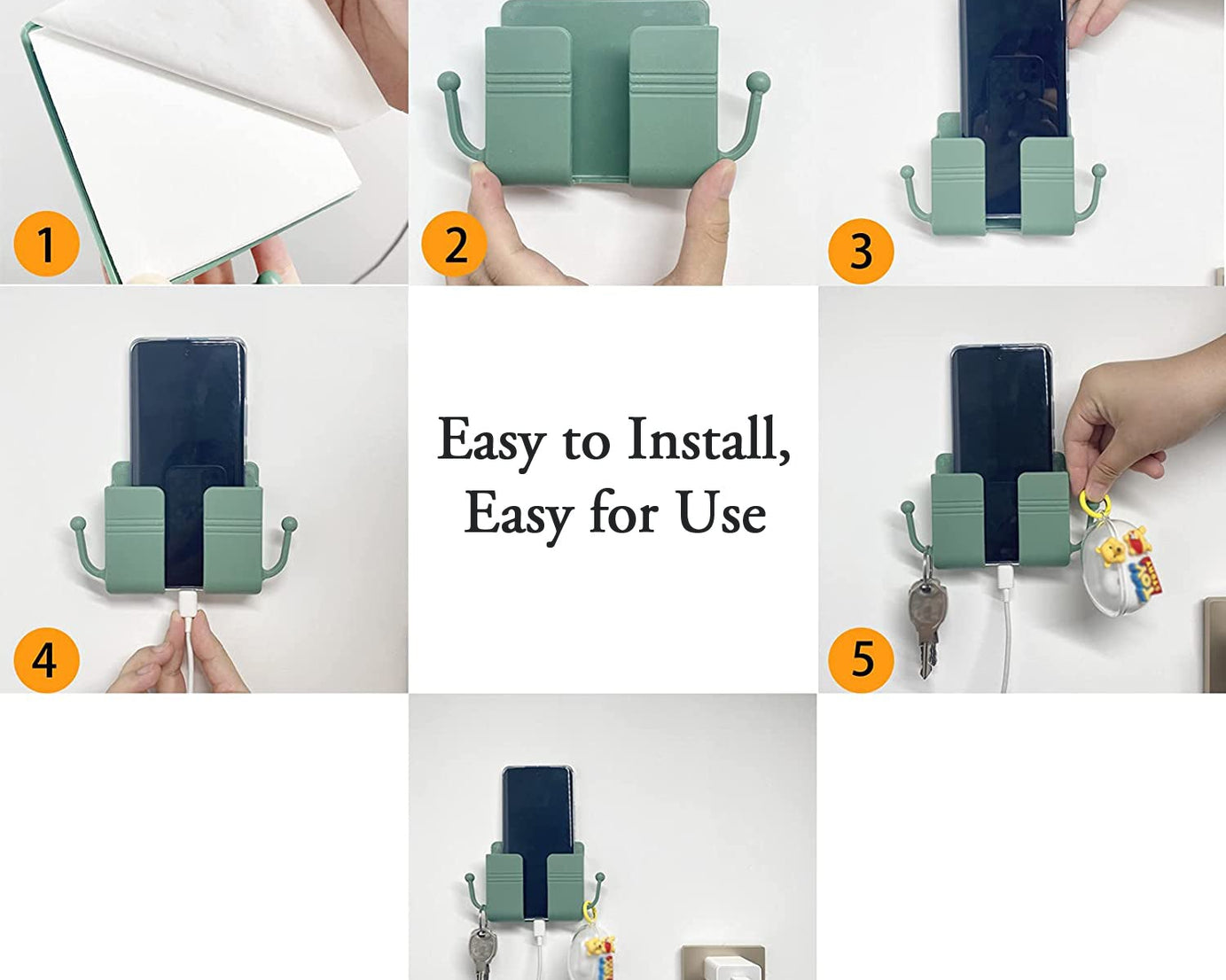 1

2

3

4

Easy to Install,
Easy for Use

5