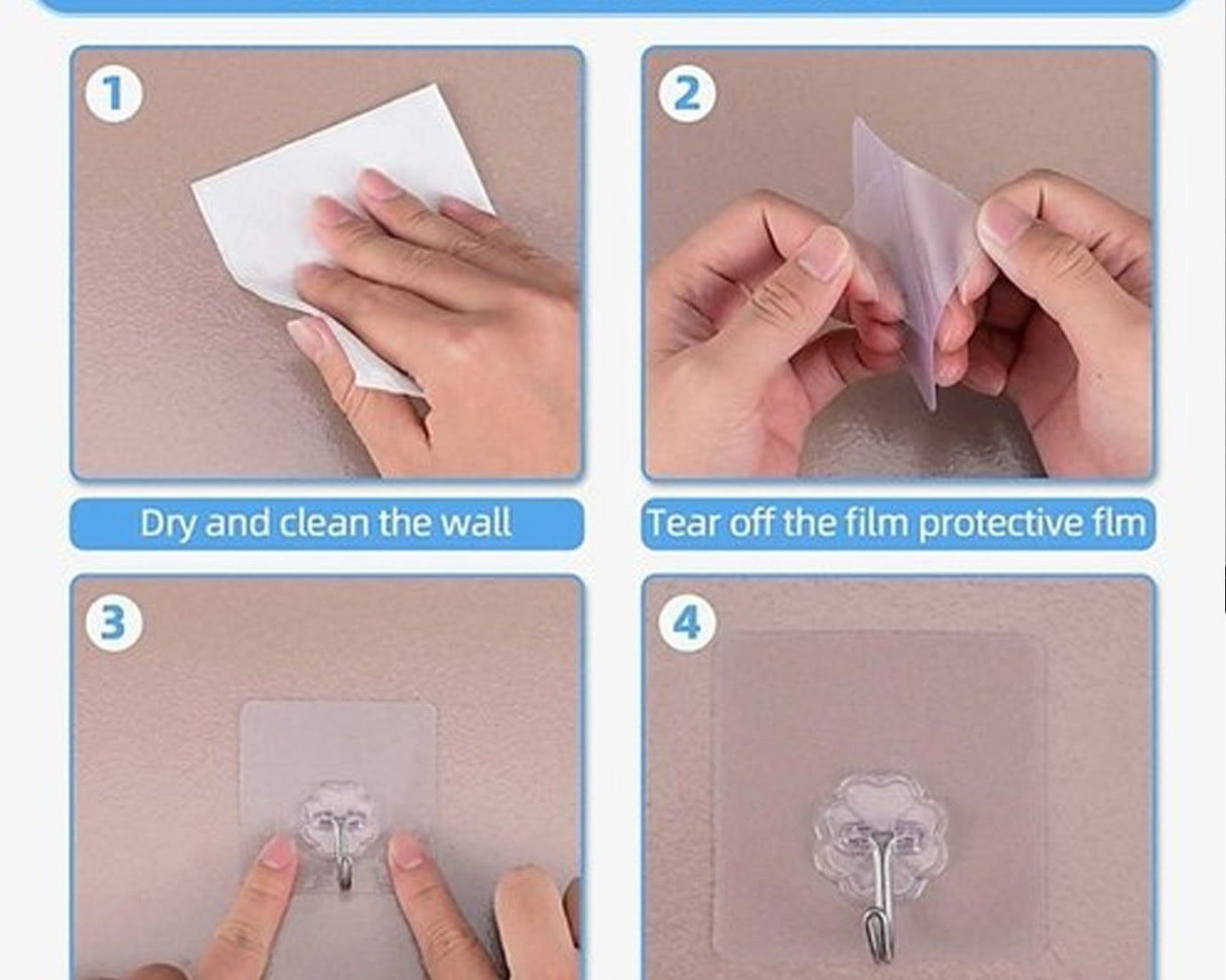 1

Dry and clean the wall

2

Tear off the film protective flm

3

4