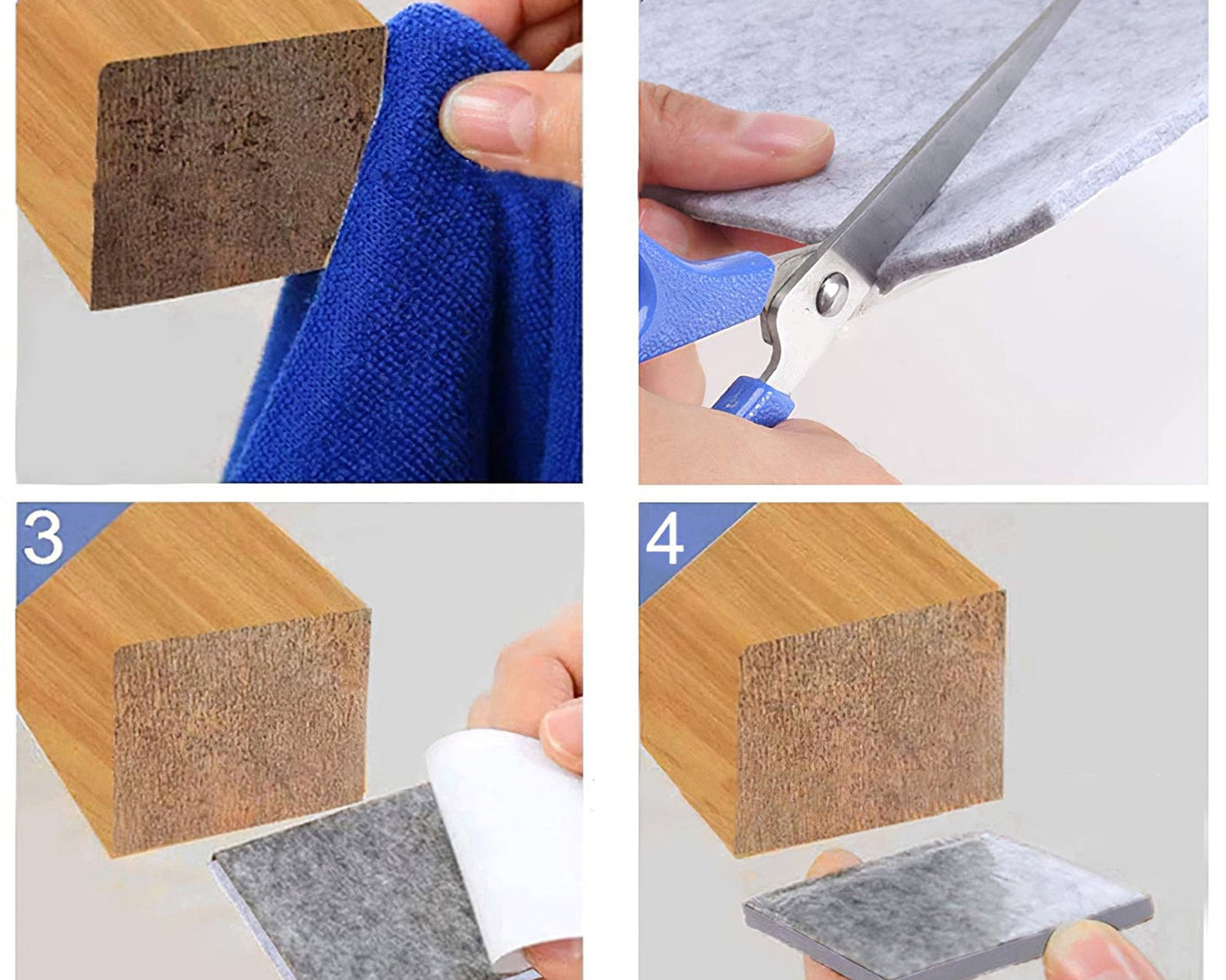 3

4