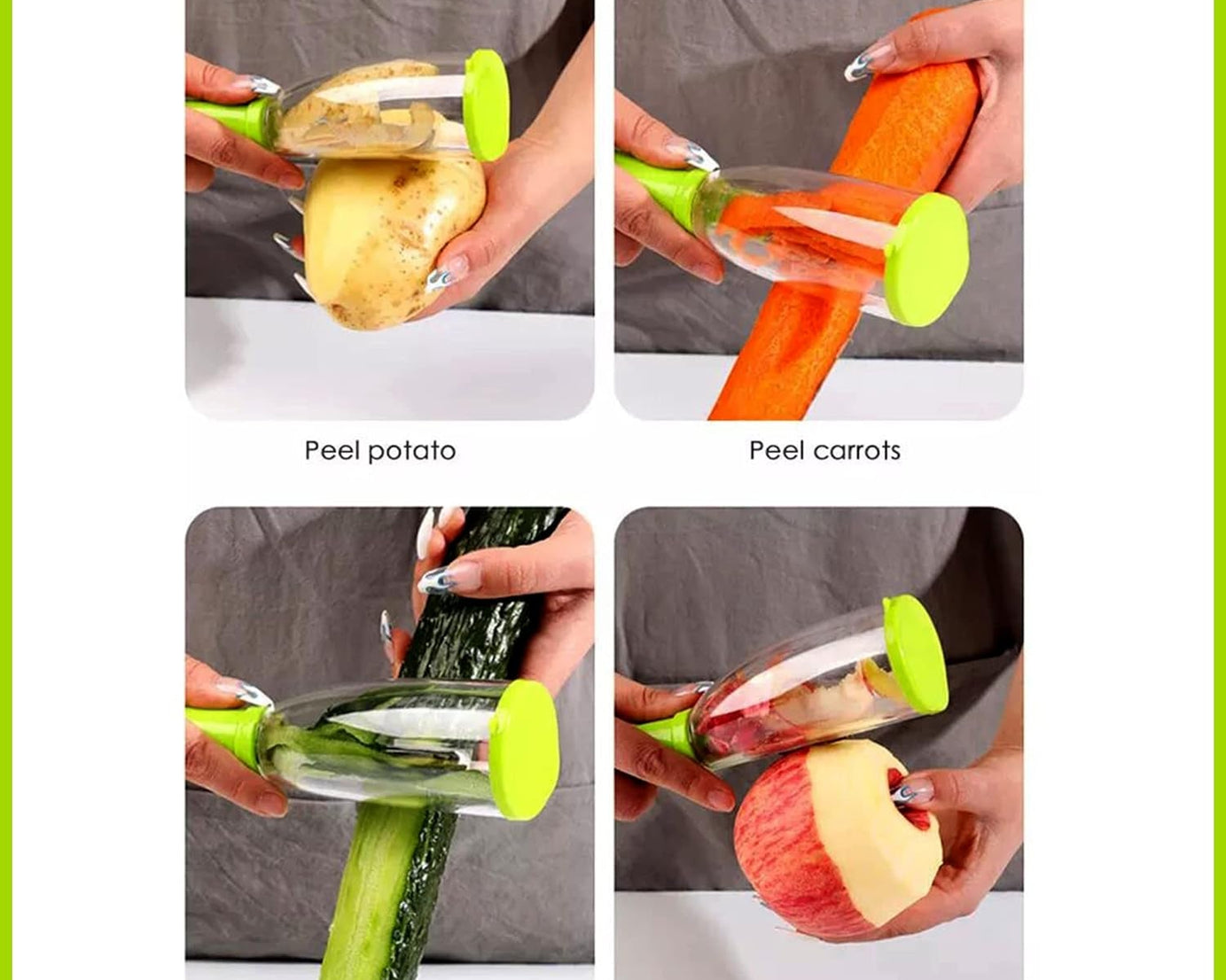 Peel potato

Peel carrots