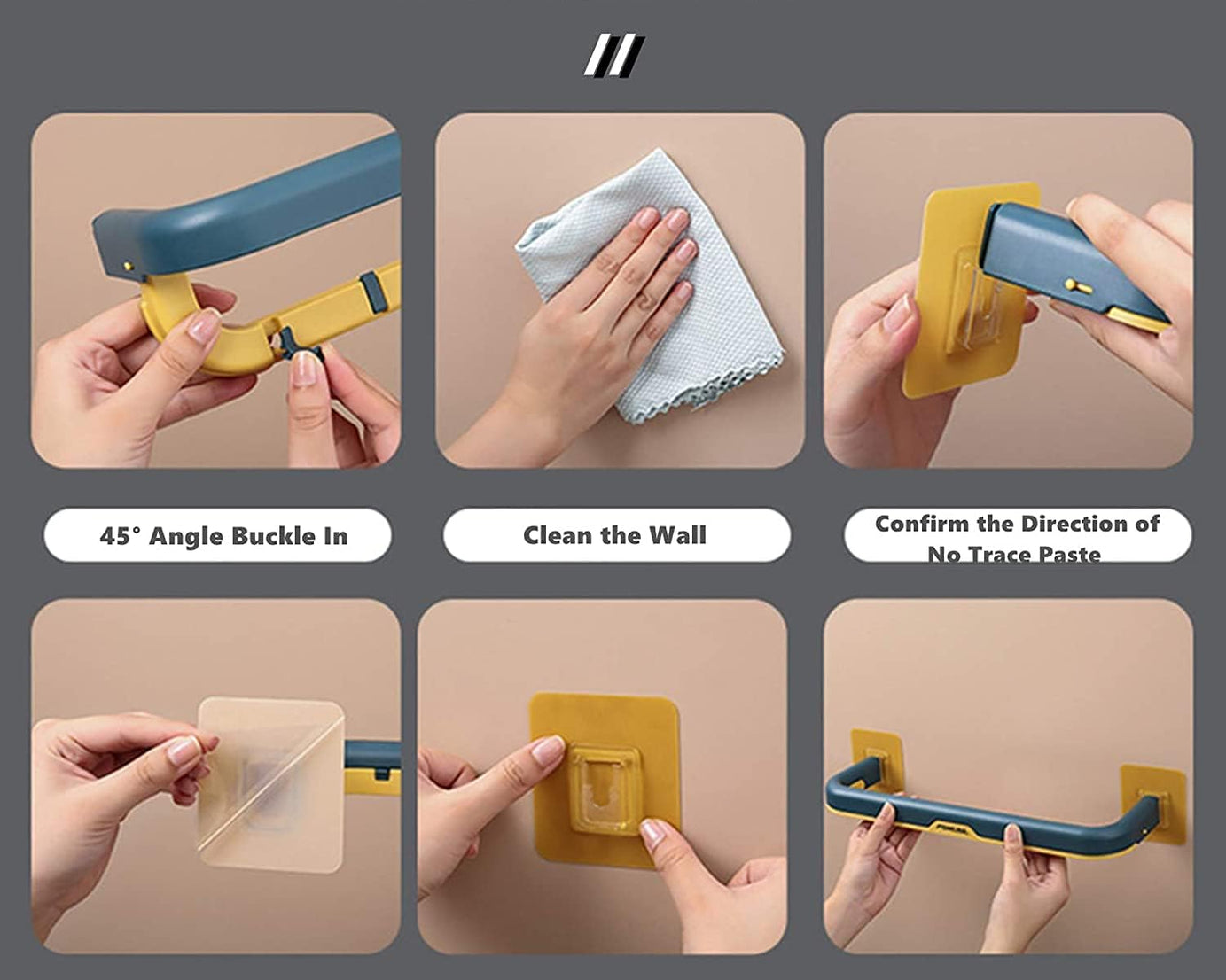 45° Angle Buckle In

Clean the Wall

Confirm the Direction of No Trace Paste