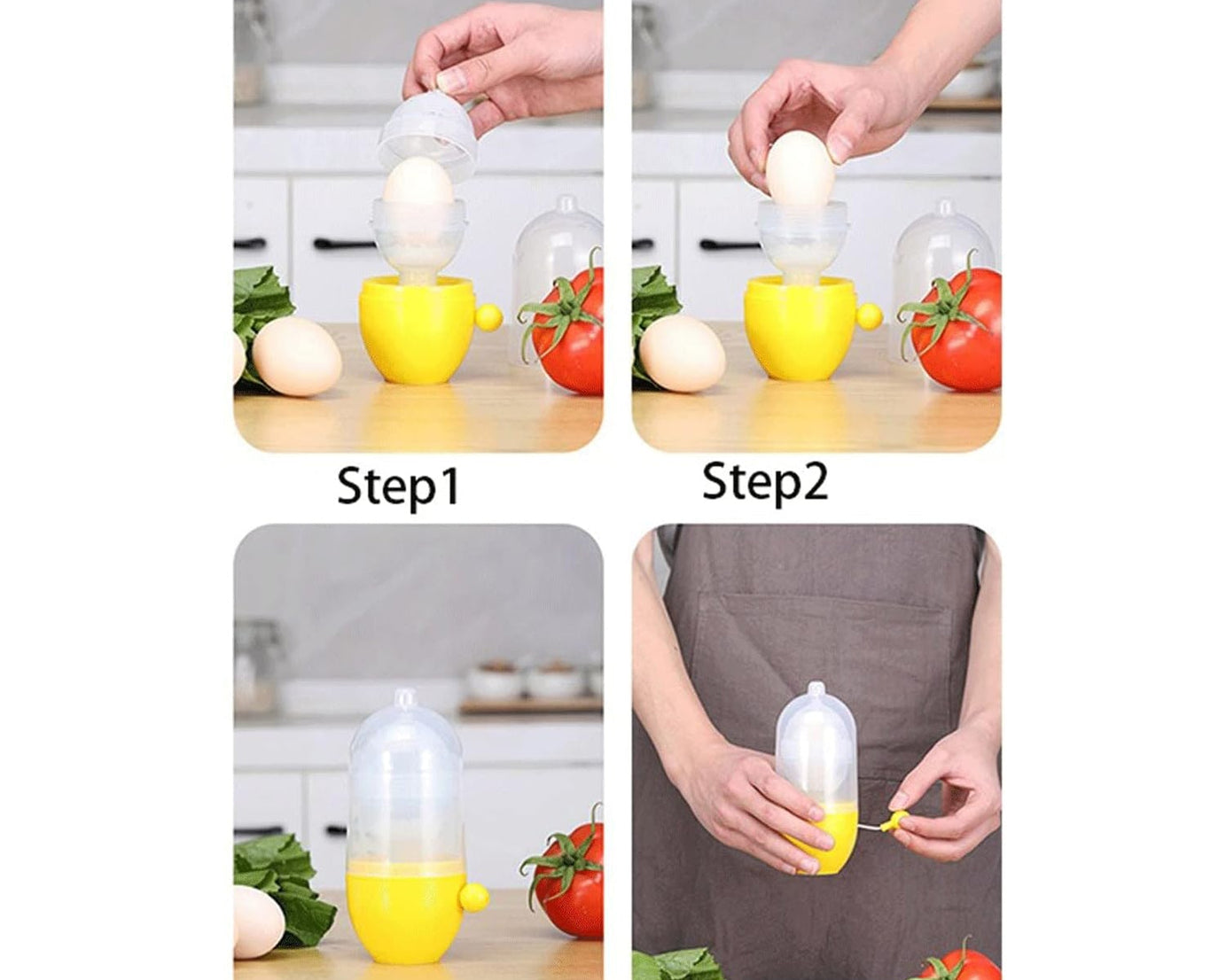 Step1

Step2