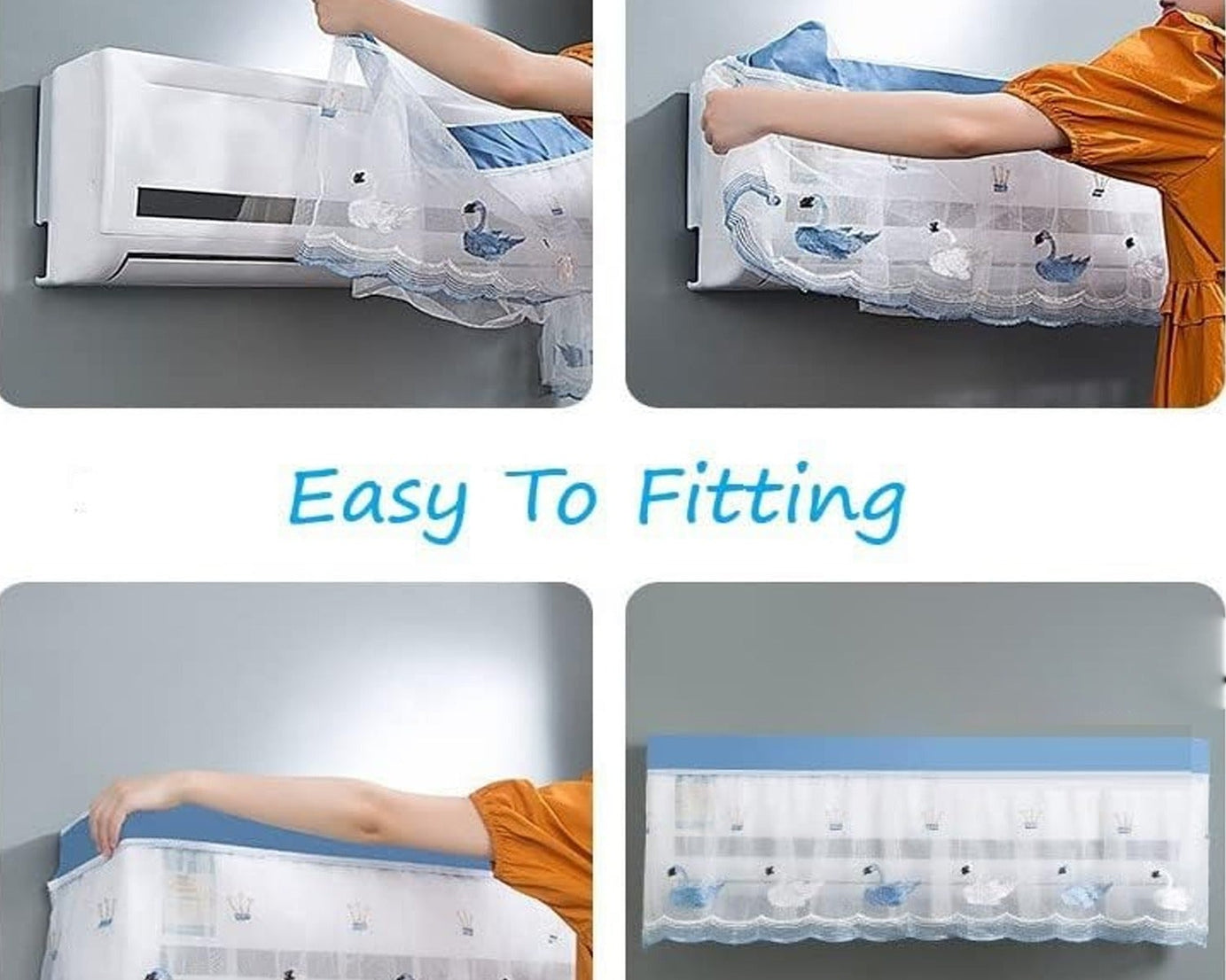 Easy To Fitting