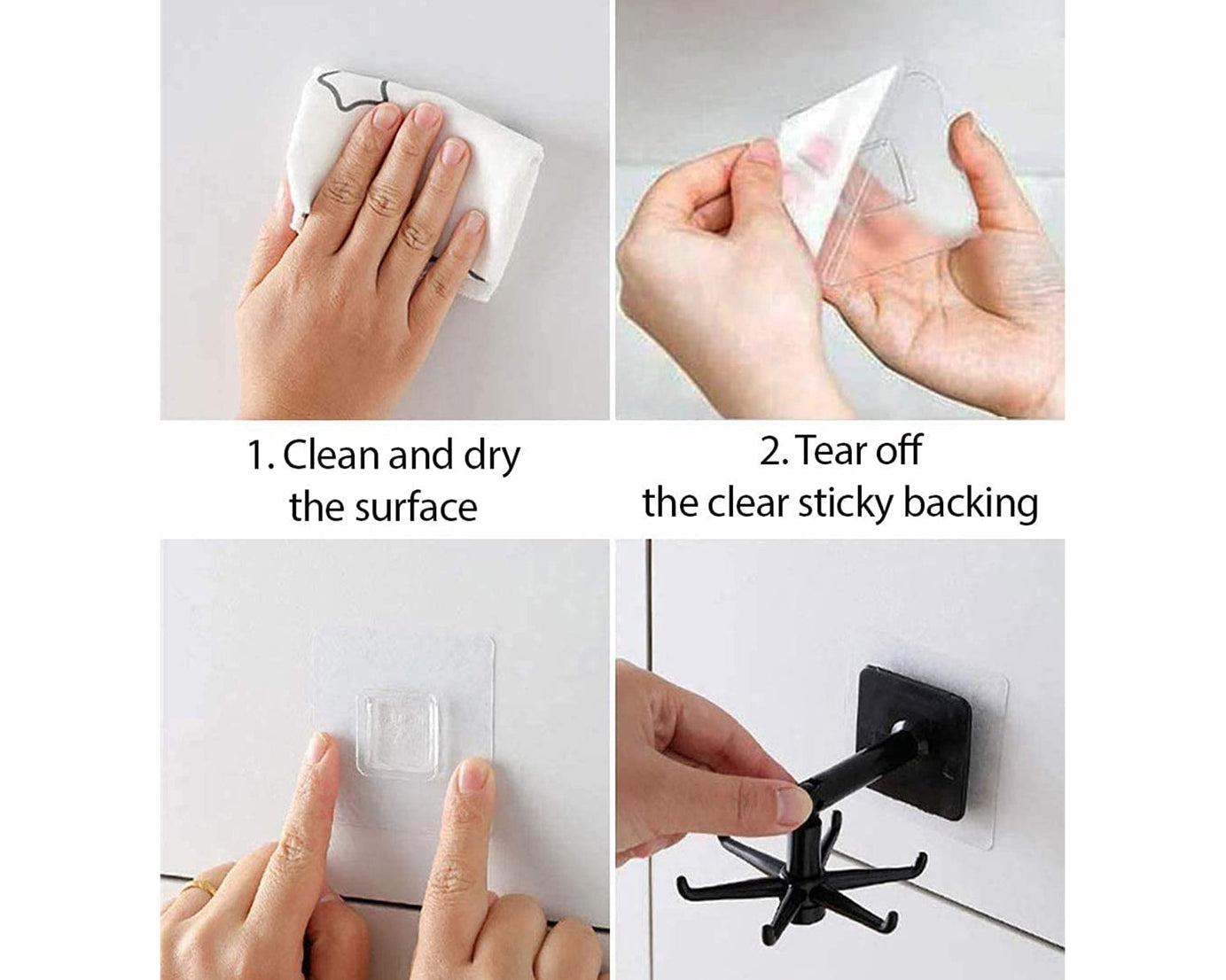 1. Clean and dry the surface

2. Tear off the clear sticky backing