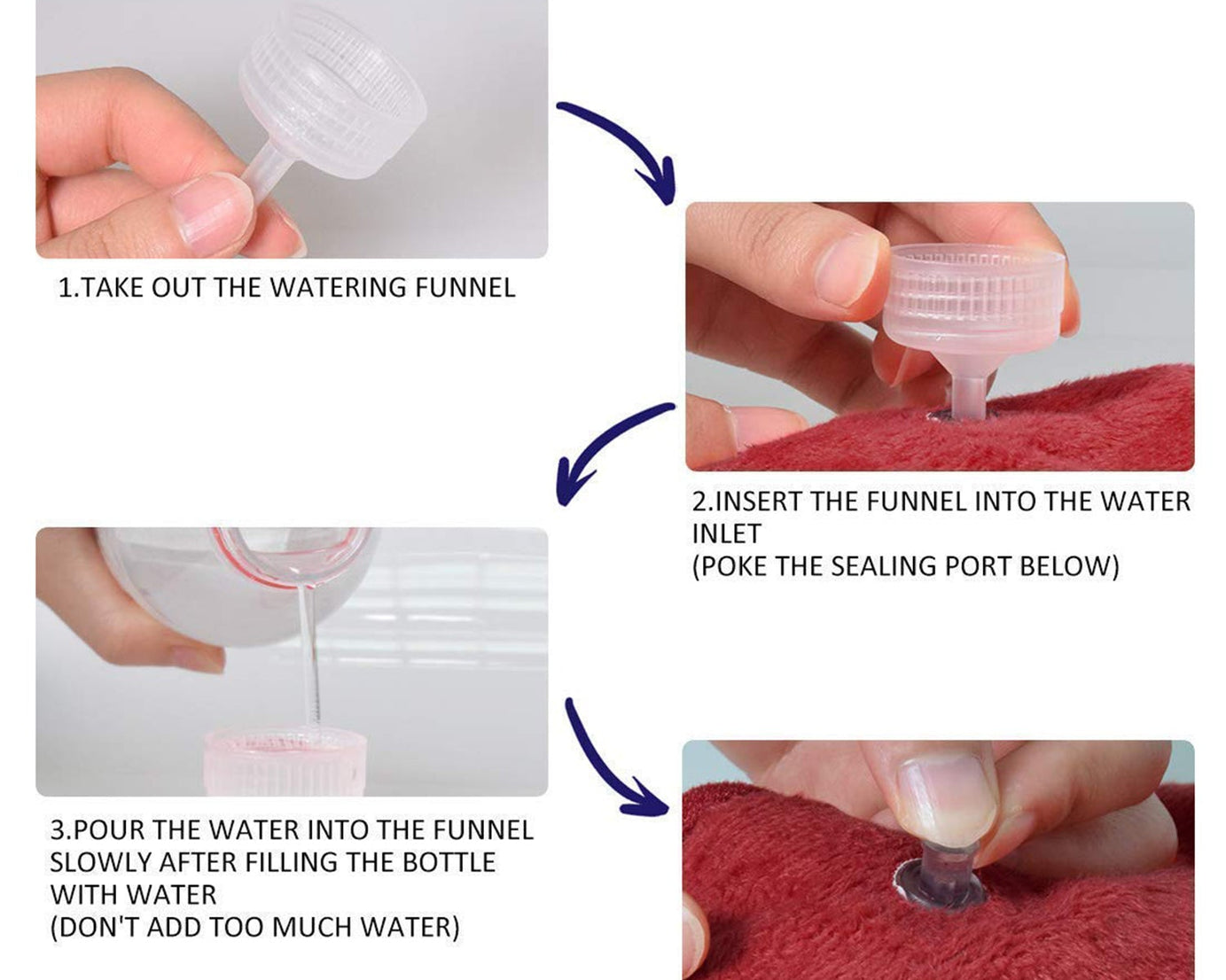 1.TAKE OUT THE WATERING FUNNEL

2.INSERT THE FUNNEL INTO THE WATER INLET
(POKE THE SEALING PORT BELOW)

3.POUR THE WATER INTO THE FUNNEL SLOWLY AFTER FILLING THE BOTTLE WITH WATER
(DON'T ADD TOO MUCH WATER)