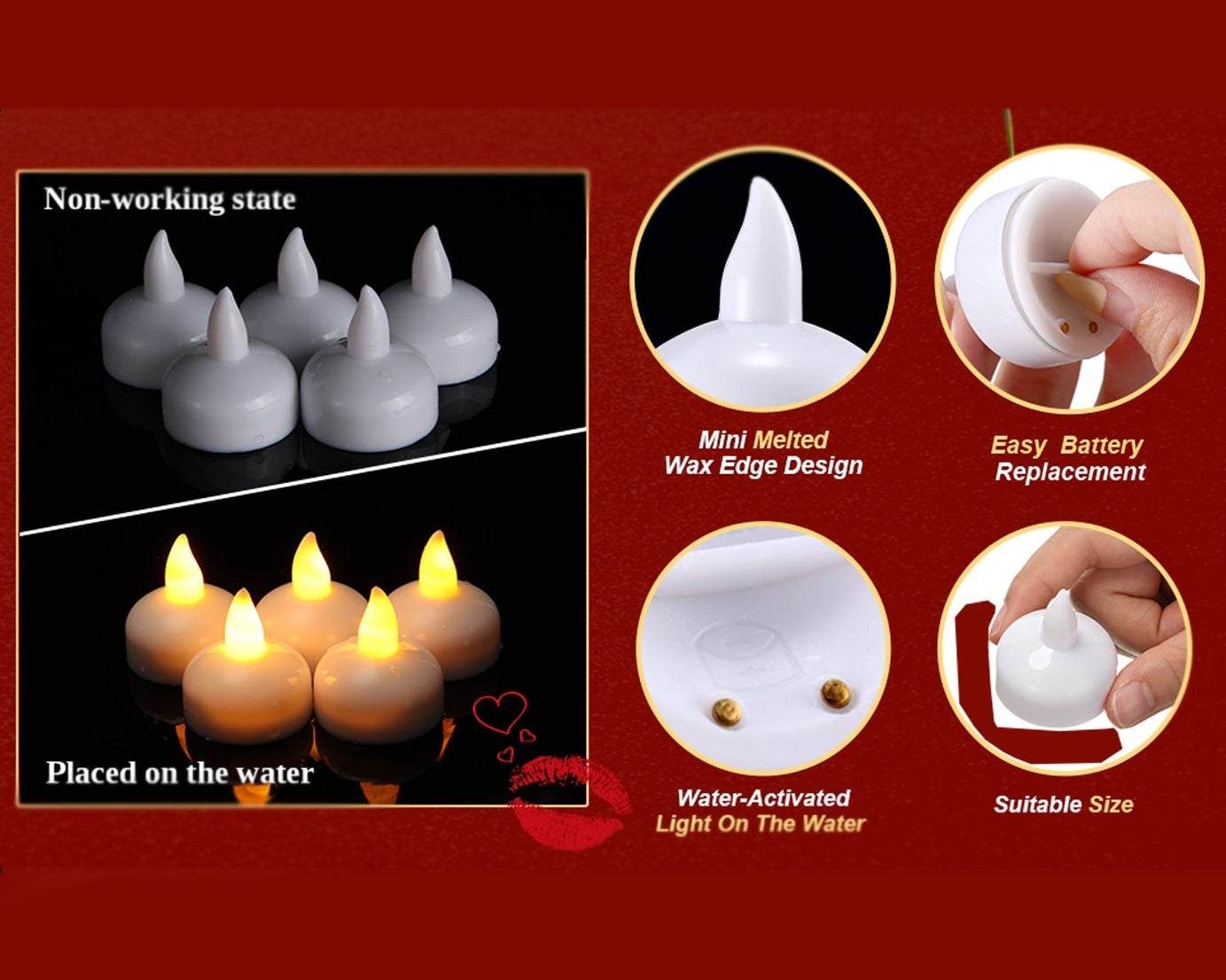 Non-working state

Placed on the water

Mini Melted
Wax Edge Design

Easy Battery
Replacement

Water-Activated
Light On The Water

Suitable Size