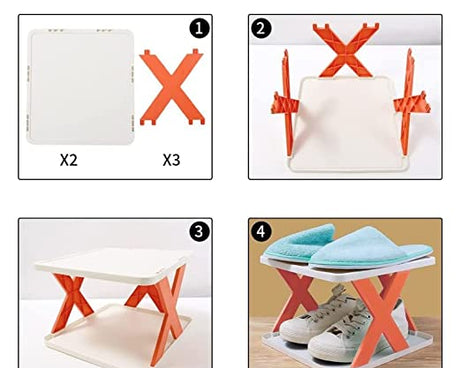 1

X2

X3

2

3

4