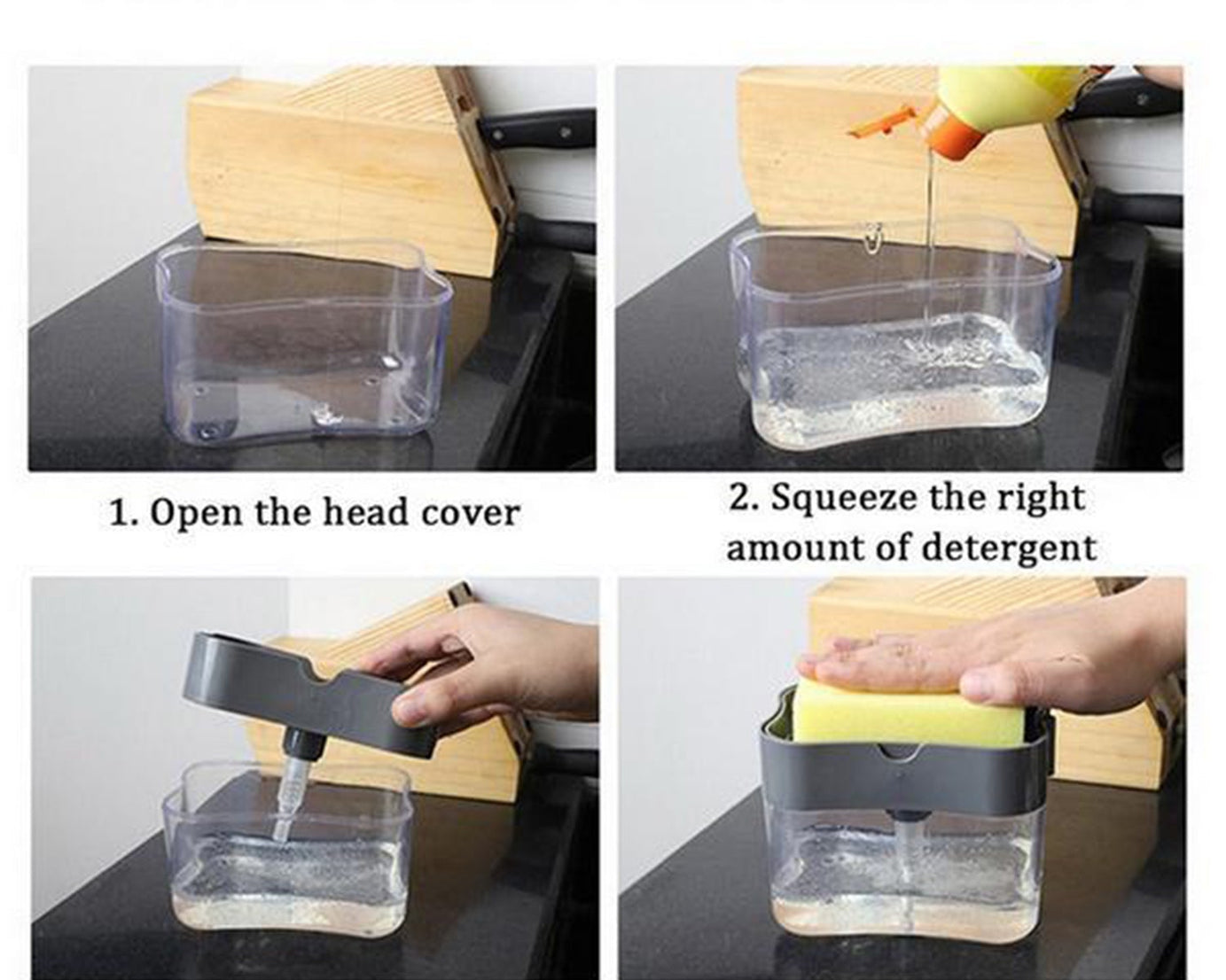 1. Open the head cover

2. Squeeze the right amount of detergent