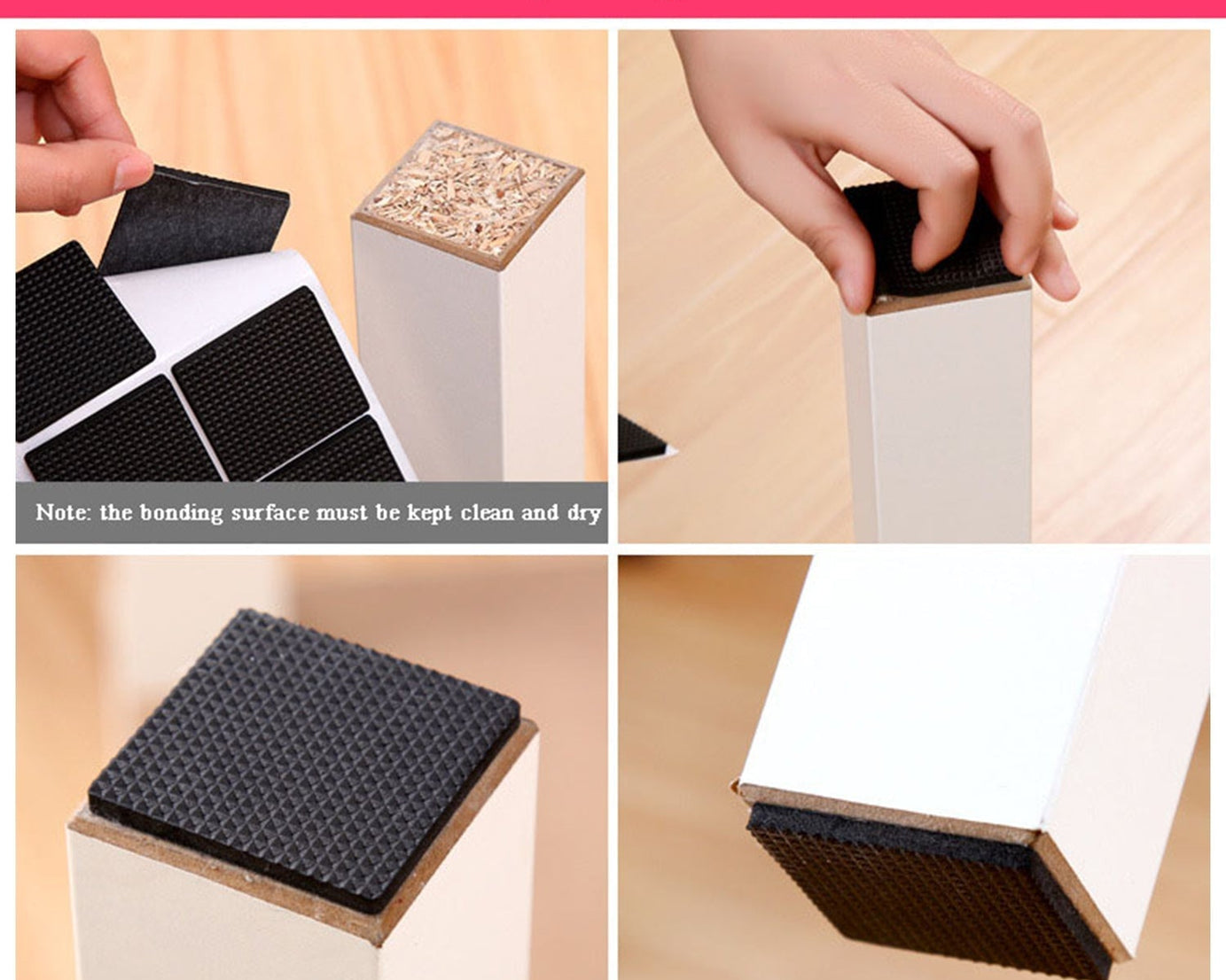 Note: the bonding surface must be kept clean and dry