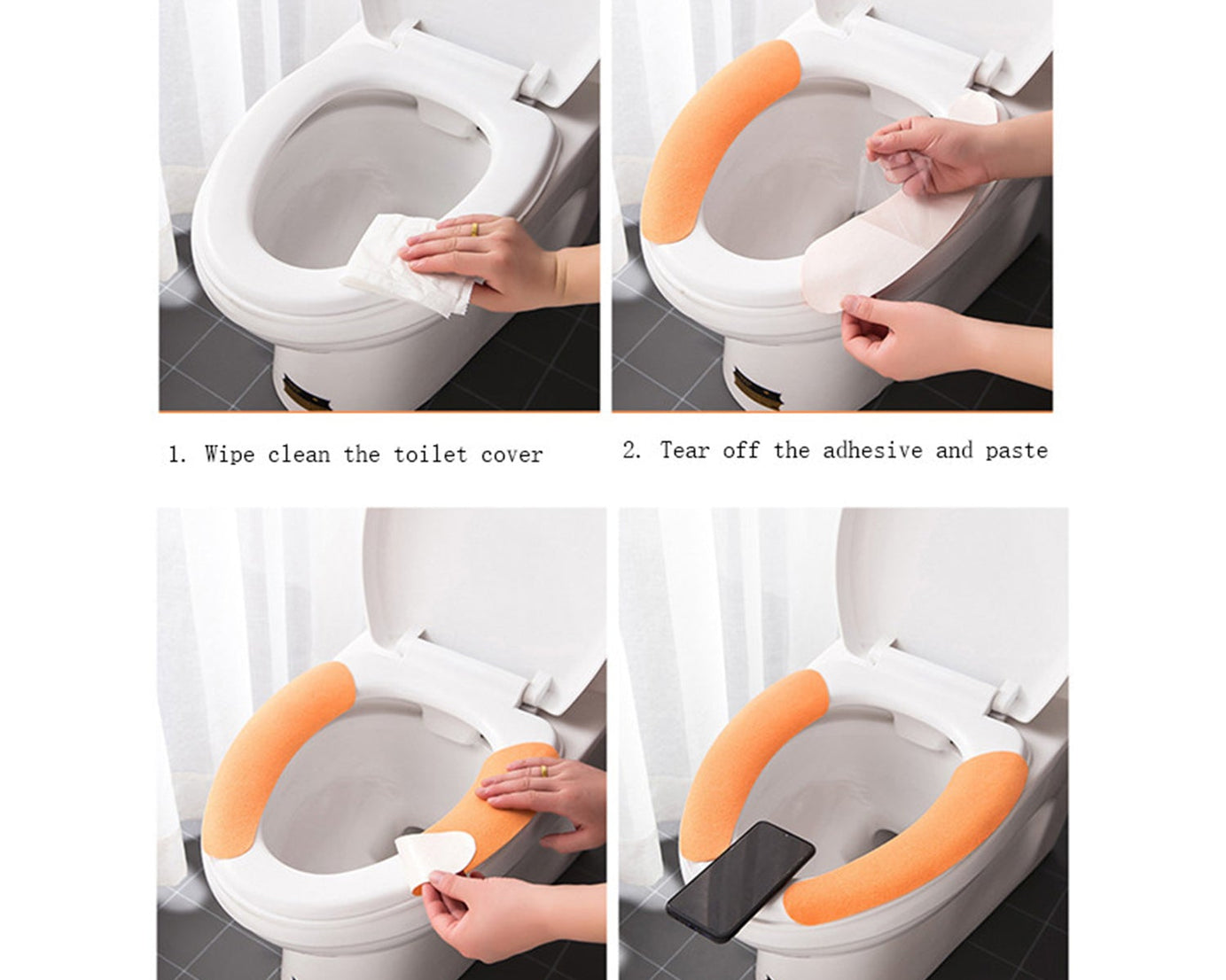 1. Wipe clean the toilet cover

2. Tear off the adhesive and paste