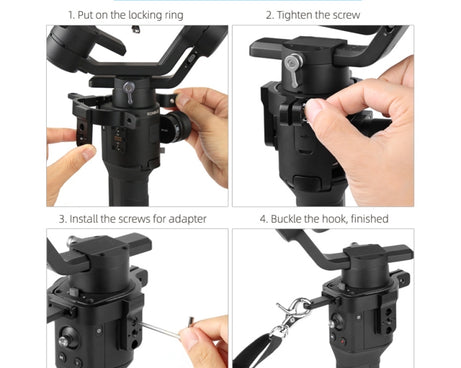 1. Put on the locking ring

2. Tighten the screw

3. Install the screws for adapter

4. Buckle the hook, finished