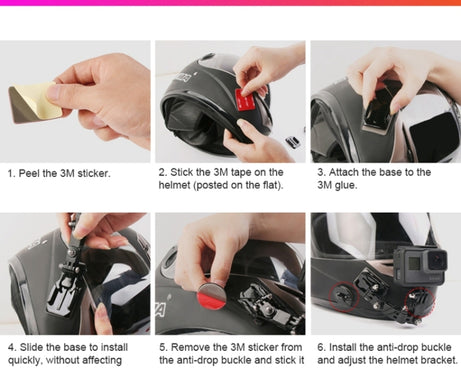 1. Peel the 3M sticker.

2. Stick the 3M tape on the helmet (posted on the flat).

3. Attach the base to the 3M glue.

4. Slide the base to install quickly, without affecting

5. Remove the 3M sticker from the anti-drop buckle and stick it

6. Install the anti-drop buckle and adjust the helmet bracket.