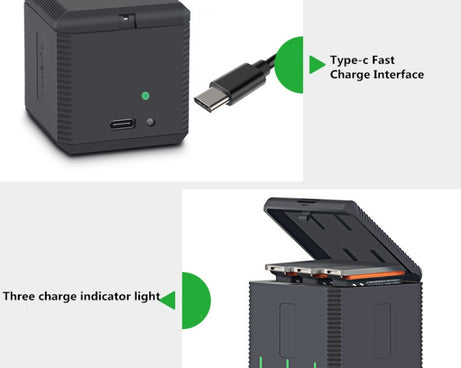 Type-c Fast Charge Interface

Three charge indicator light