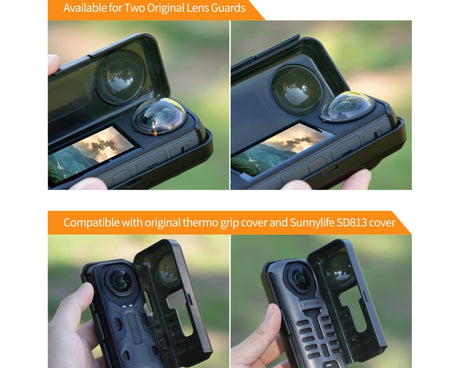 Available for Two Original Lens Guards

Compatible with original thermo grip cover and Sunnylife SD813 cover