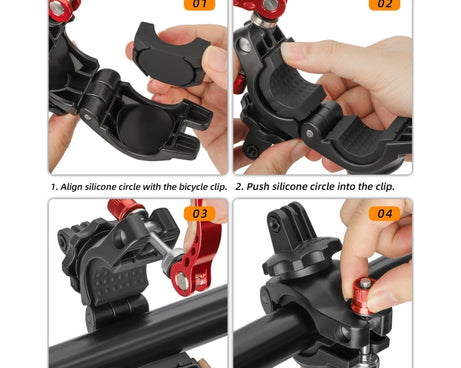 01

02

1. Align silicone circle with the bicycle clip.

2. Push silicone circle into the clip.

03

04