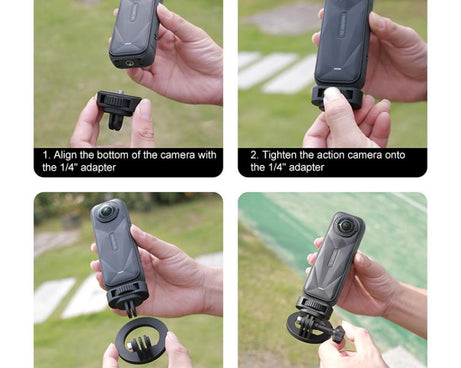 1. Align the bottom of the camera with the 1/4" adapter

2. Tighten the action camera onto the 1/4" adapter